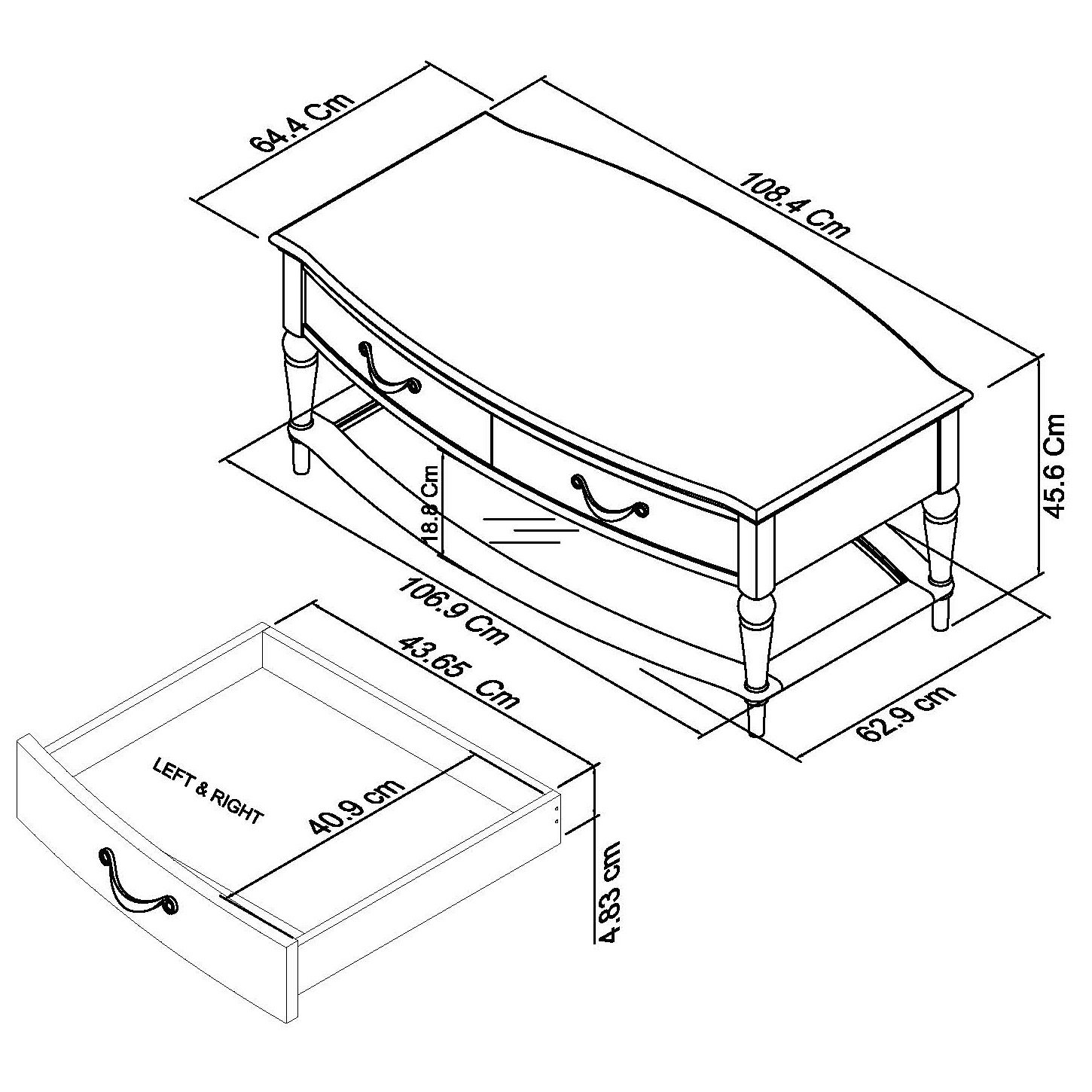 64.4 Cm

108.4 Cm

45.6 Cm

18.8 Cm

106.9 Cm

62.9 cm

43.65 Cm

LEFT & RIGHT

40.9 cm

4.83 cm