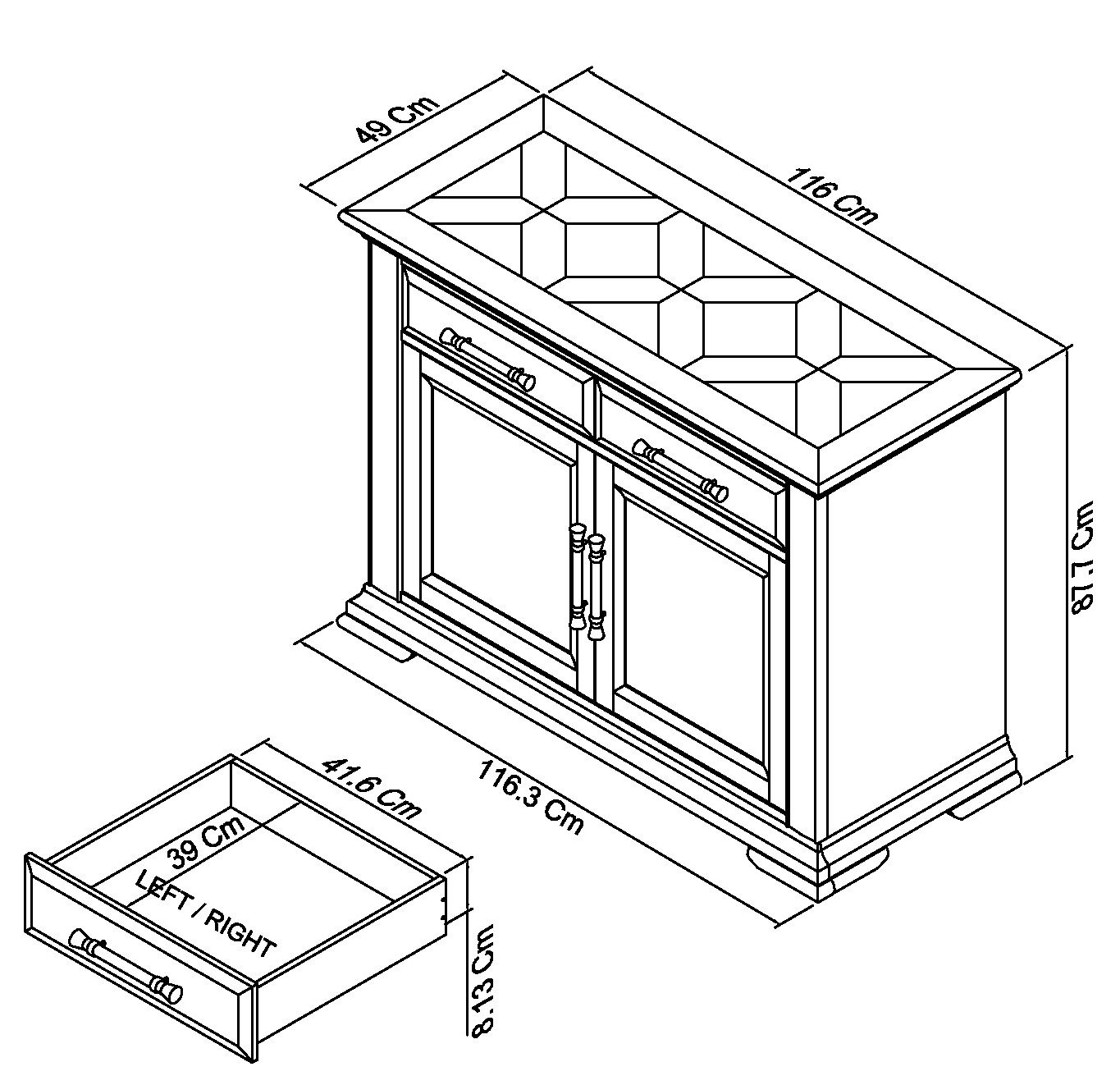 49 Cm
116 Cm
87.7 Cm
116.3 Cm
41.6 Cm
39 Cm
LEFT / RIGHT
8.13 Cm