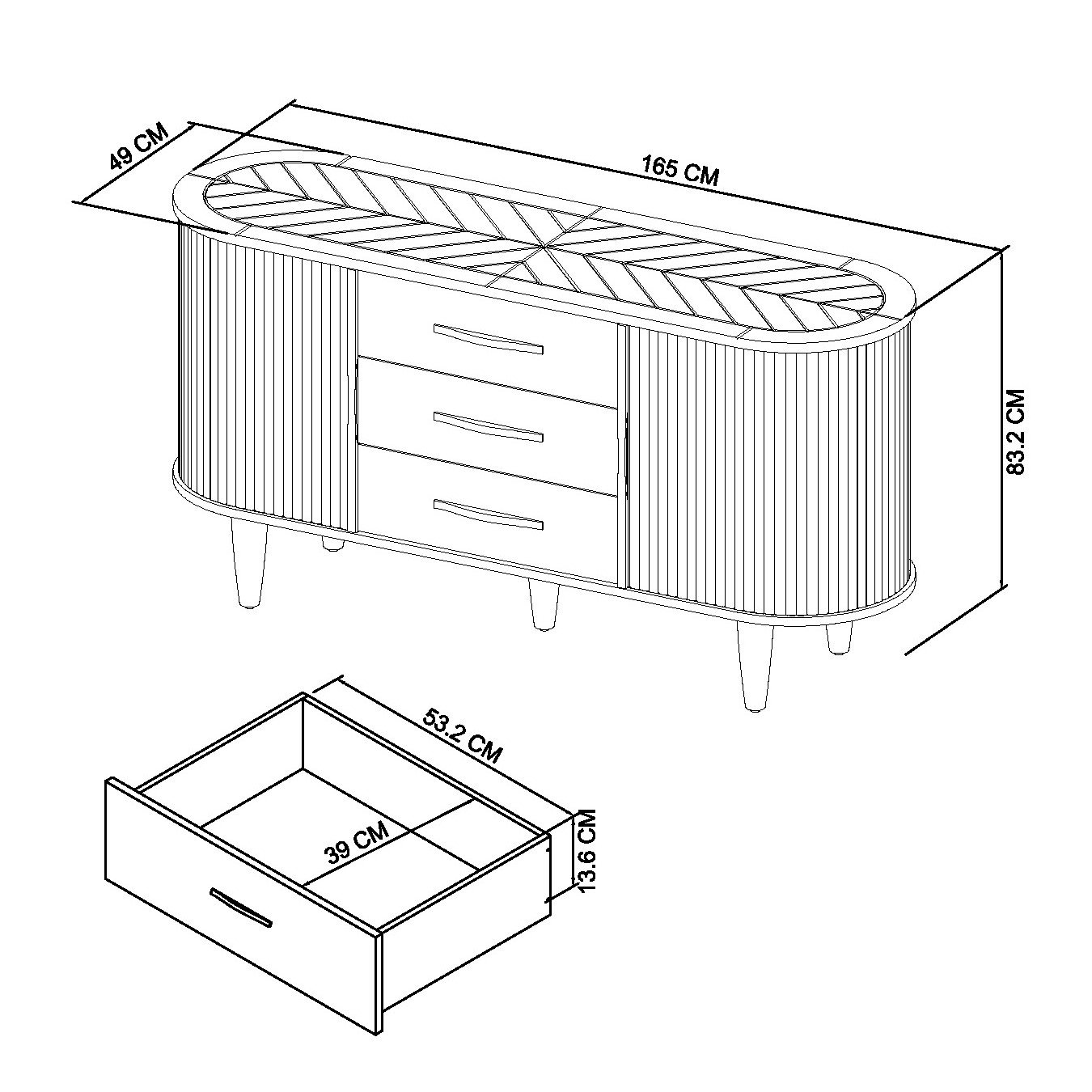 49 CM

165 CM

83.2 CM

53.2 CM

39 CM

13.6 CM