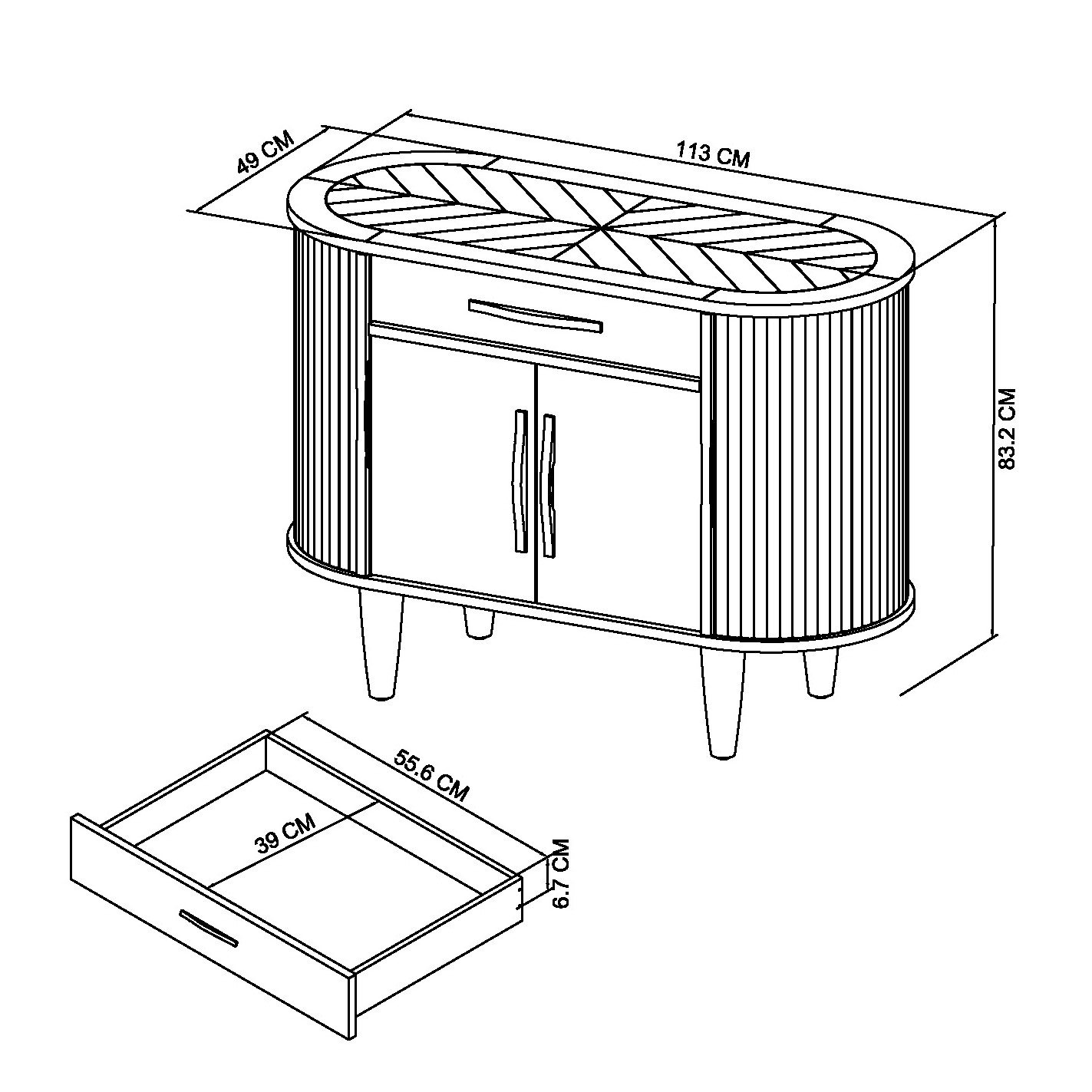 49 CM
113 CM
83.2 CM
55.6 CM
39 CM
6.7 CM