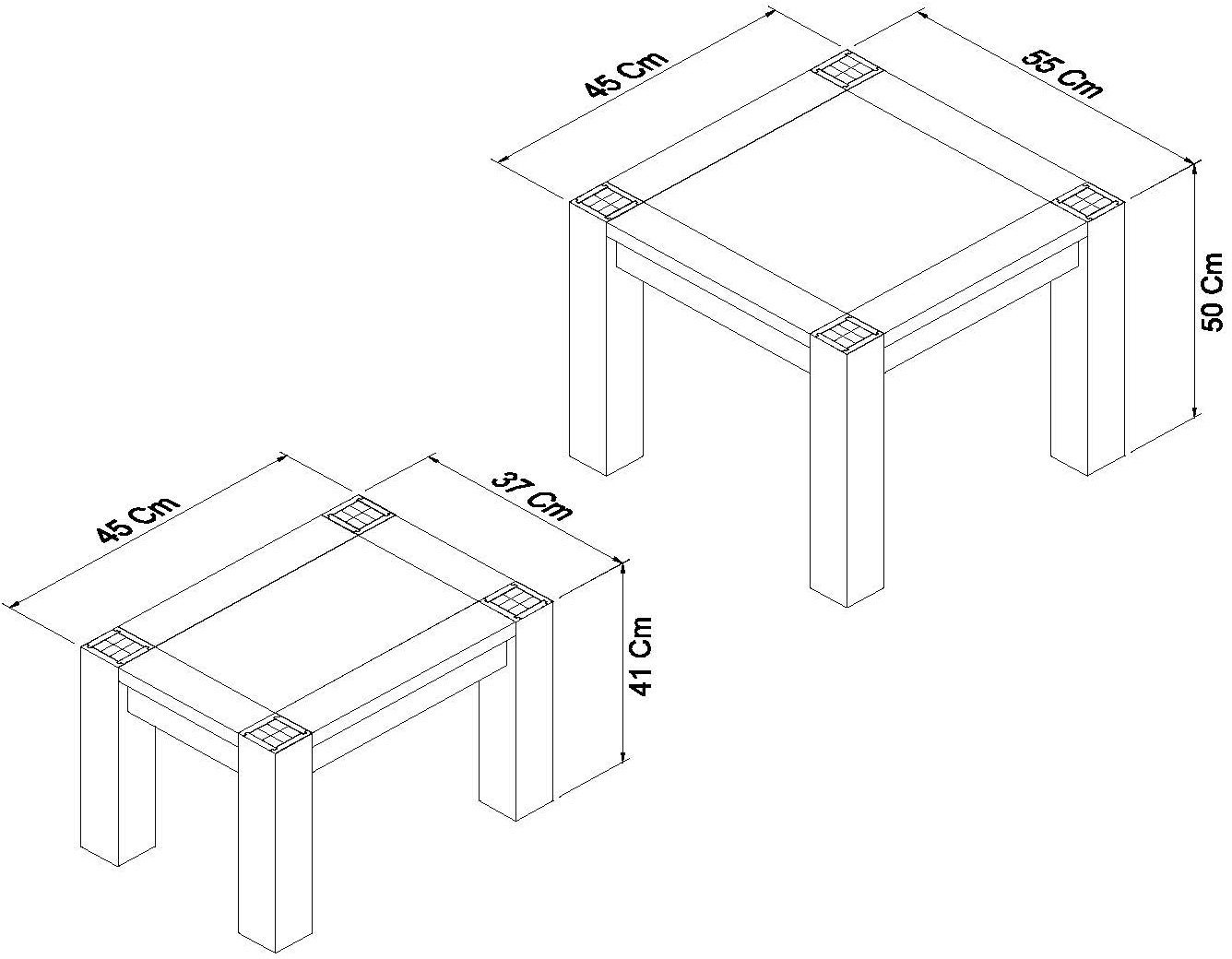 45 Cm
55 Cm
50 Cm
45 Cm
37 Cm
41 Cm