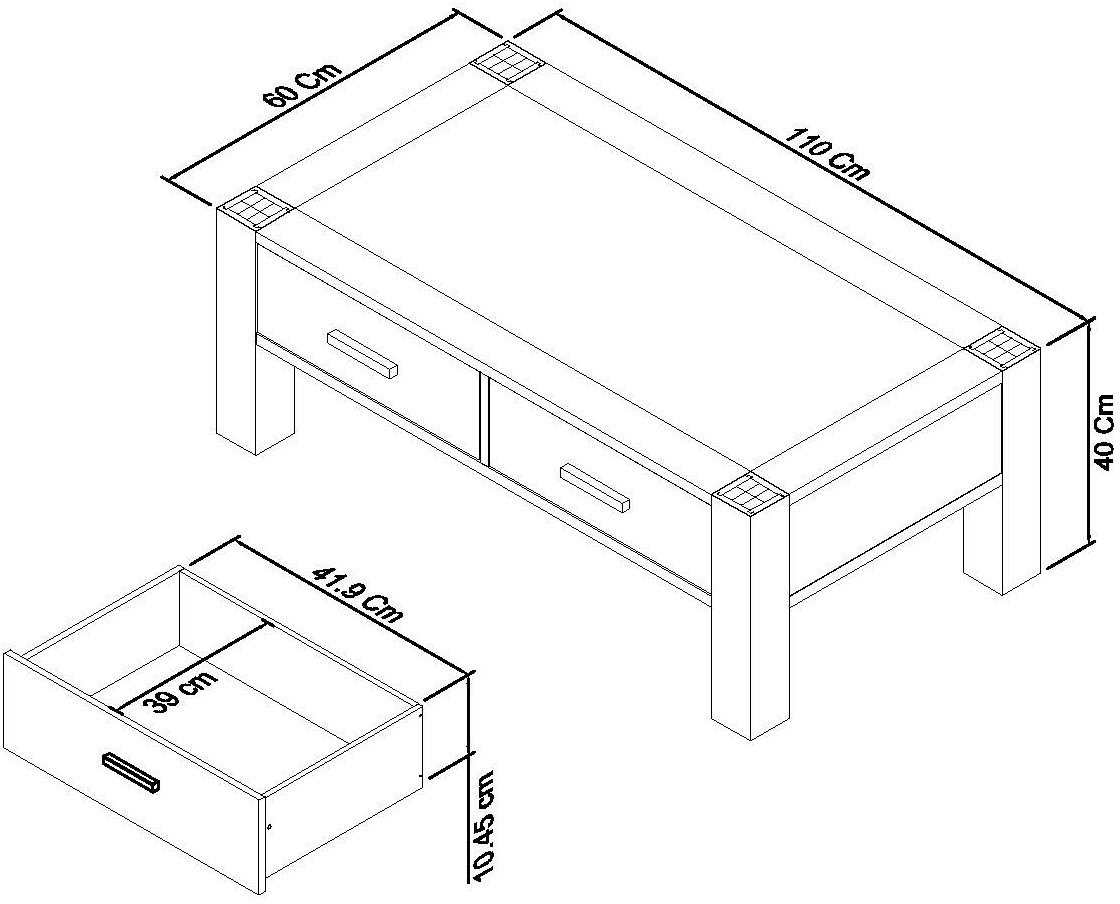 60 Cm
110 Cm
40 Cm
41.9 Cm
39 cm
10.45 cm