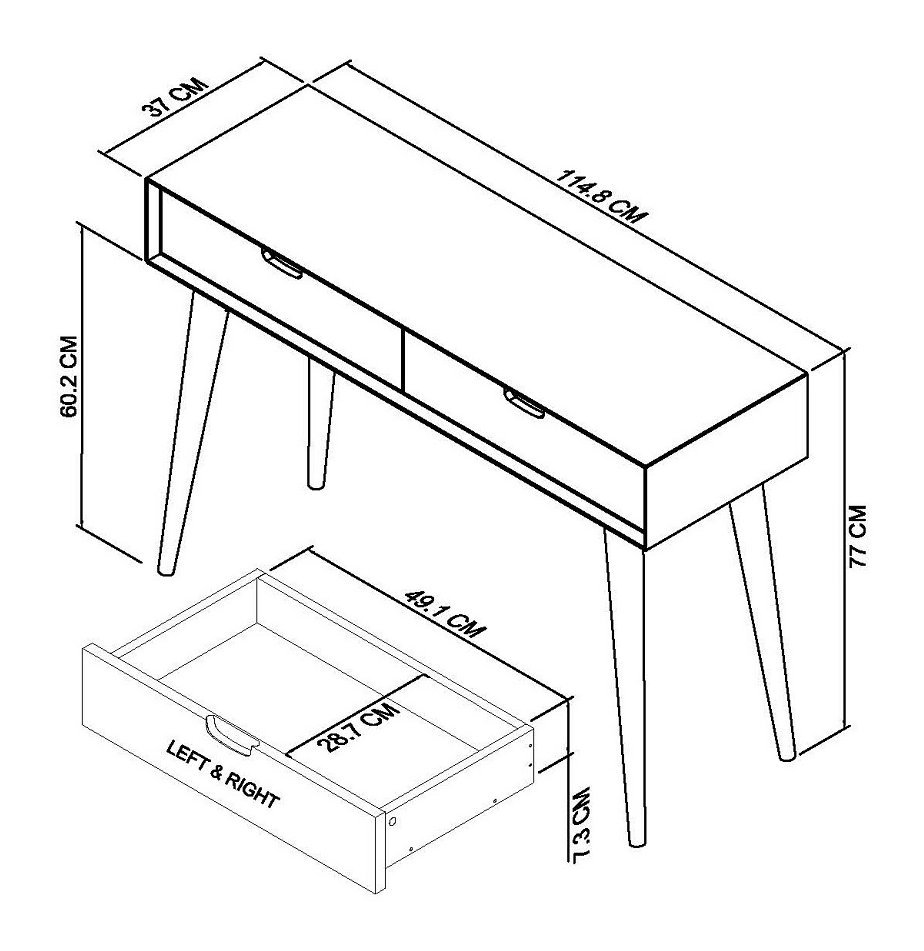 37 CM
114.8 CM
60.2 CM
77 CM
49.1 CM
28.7 CM
LEFT & RIGHT
7.3 CM