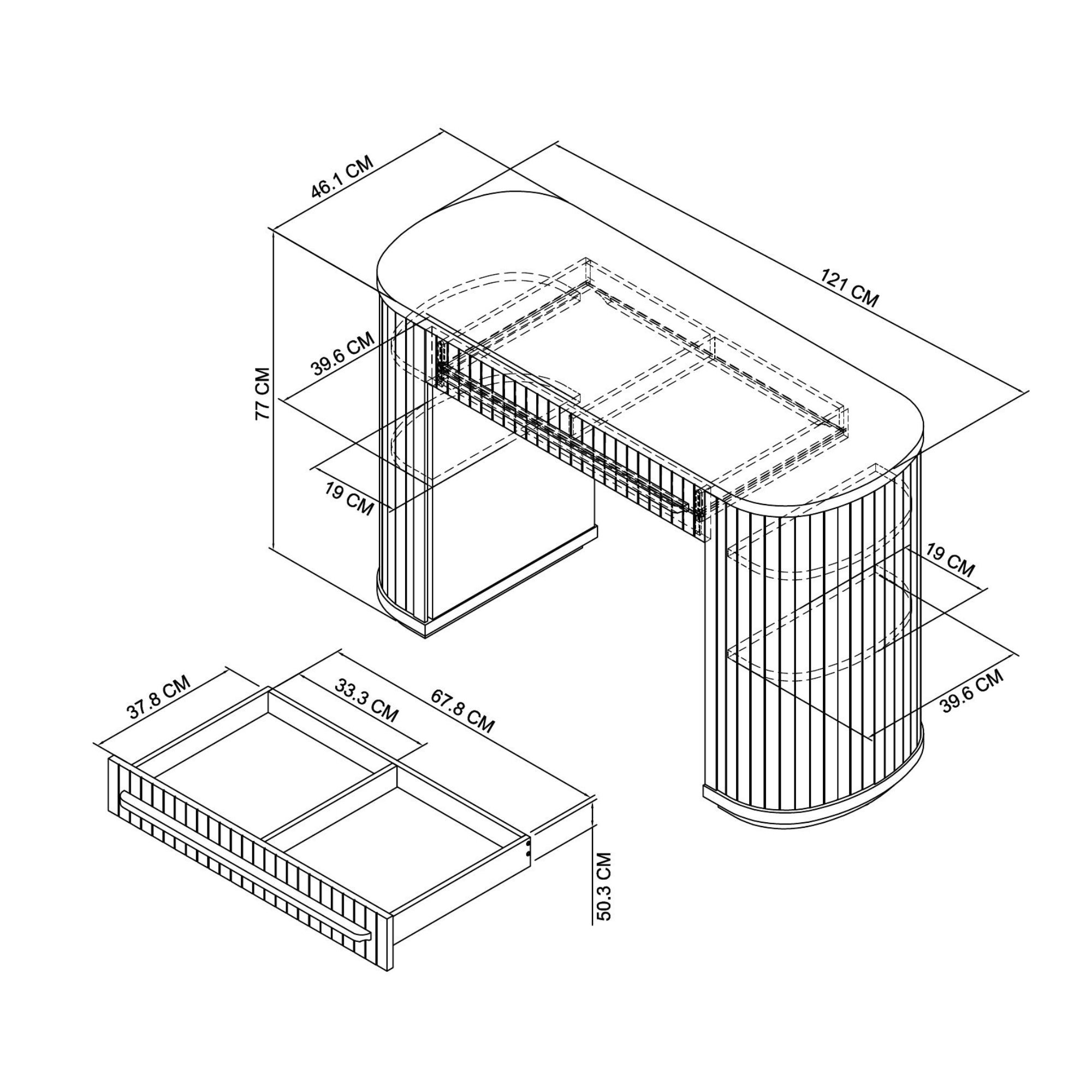 46.1 CM

121 CM

39.6 CM

77 CM

19 CM

19 CM

39.6 CM

37.8 CM

33.3 CM

67.8 CM

50.3 CM