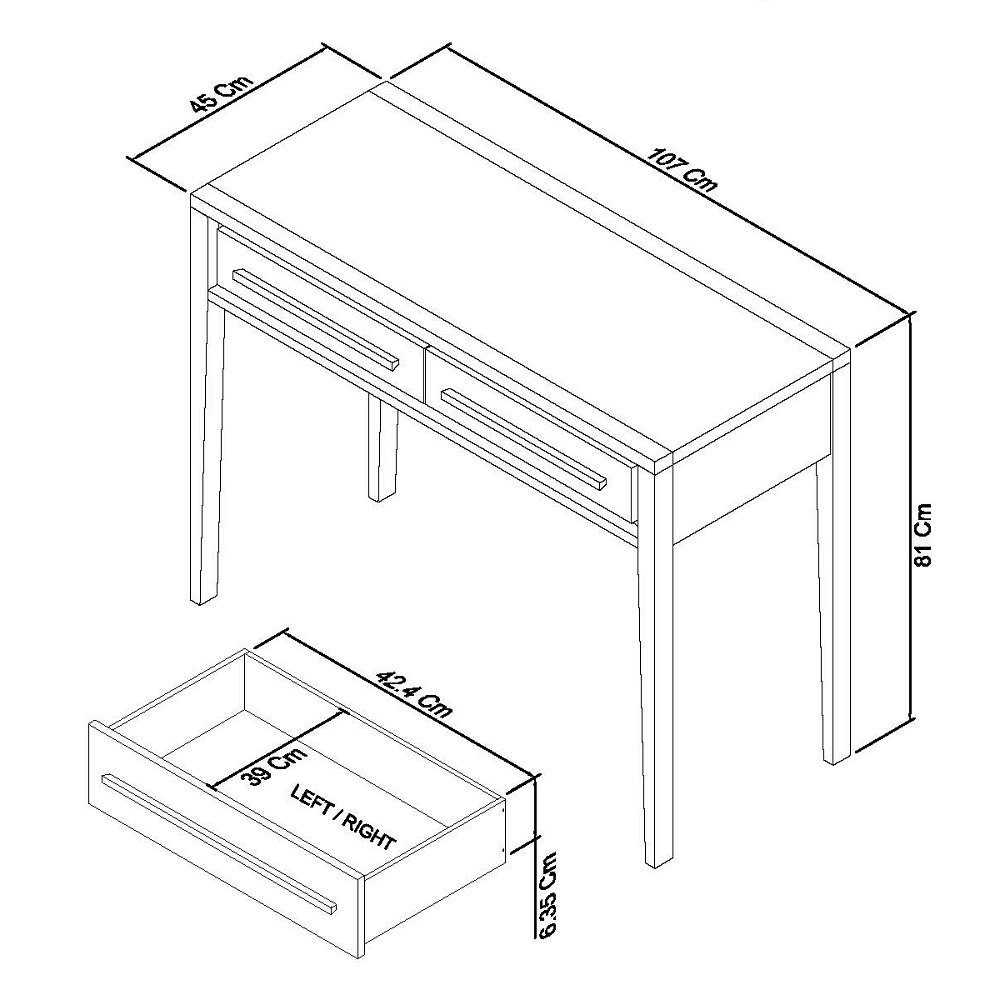 45 Cm
107 Cm
81 Cm
42.4 Cm
39 Cm
LEFT / RIGHT
6.35 Cm