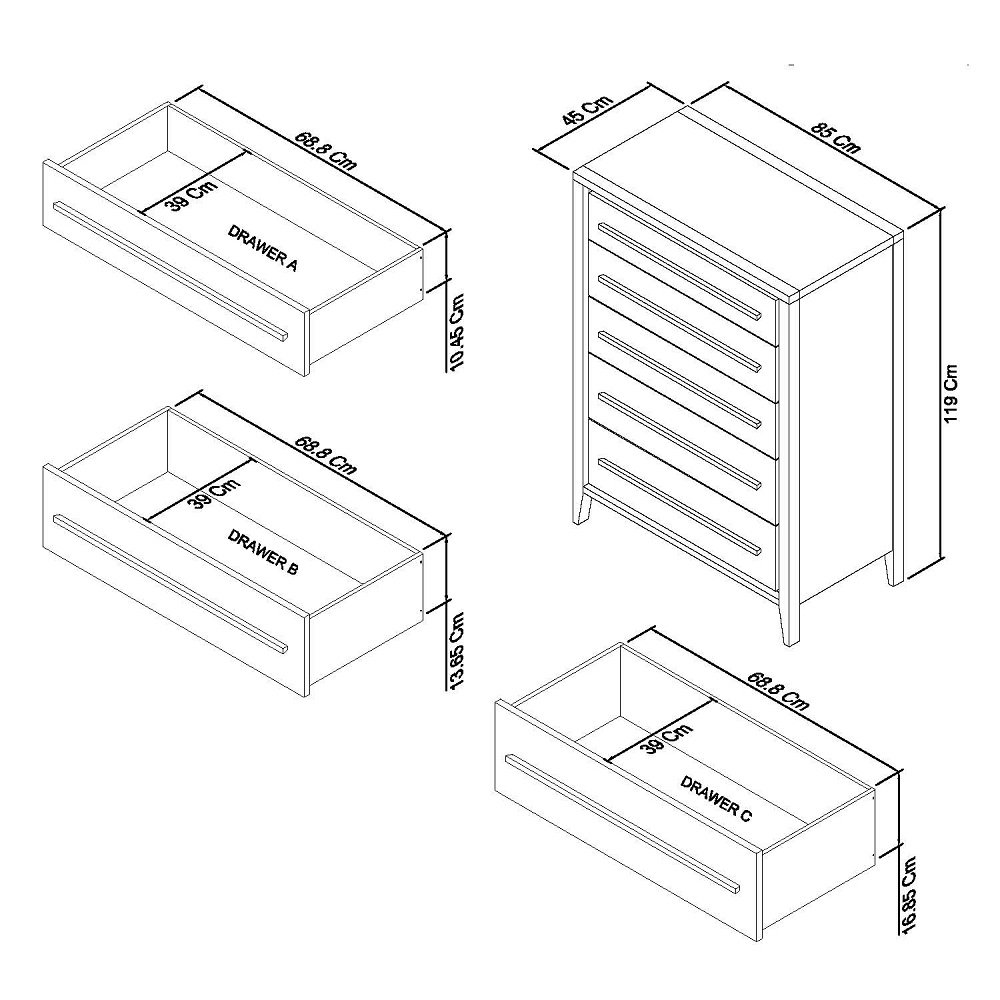 68.8 Cm
39 Cm
DRAWER A
10.45 Cm

68.8 Cm
39 Cm
DRAWER B
13.65 Cm

45 Cm
85 Cm
119 Cm

68.8 Cm
39 Cm
DRAWER C
16.85 Cm