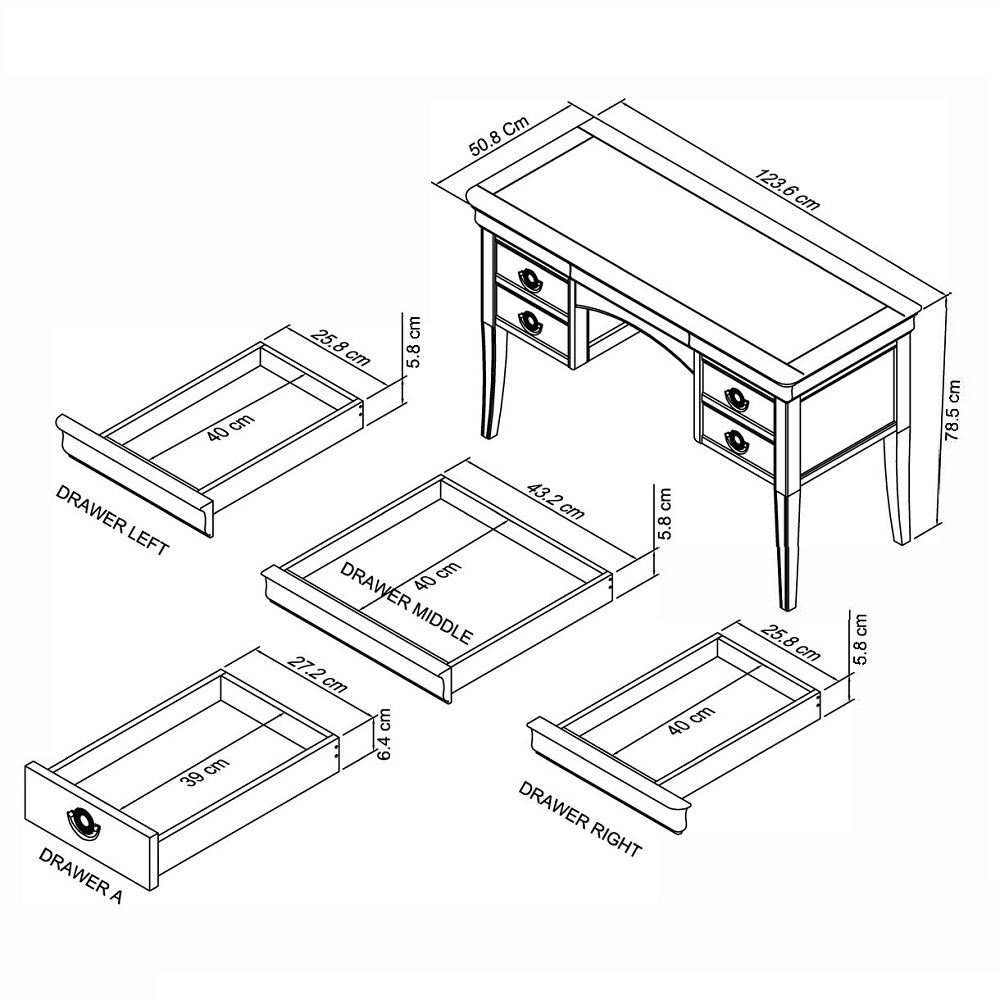 50.8 Cm
123.6 cm
78.5 cm
25.8 cm
5.8 cm
40 cm
DRAWER LEFT
43.2 cm
5.8 cm
40 cm
DRAWER MIDDLE
27.2 cm
6.4 cm
39 cm
DRAWER A
25.8 cm
5.8 cm
40 cm
DRAWER RIGHT