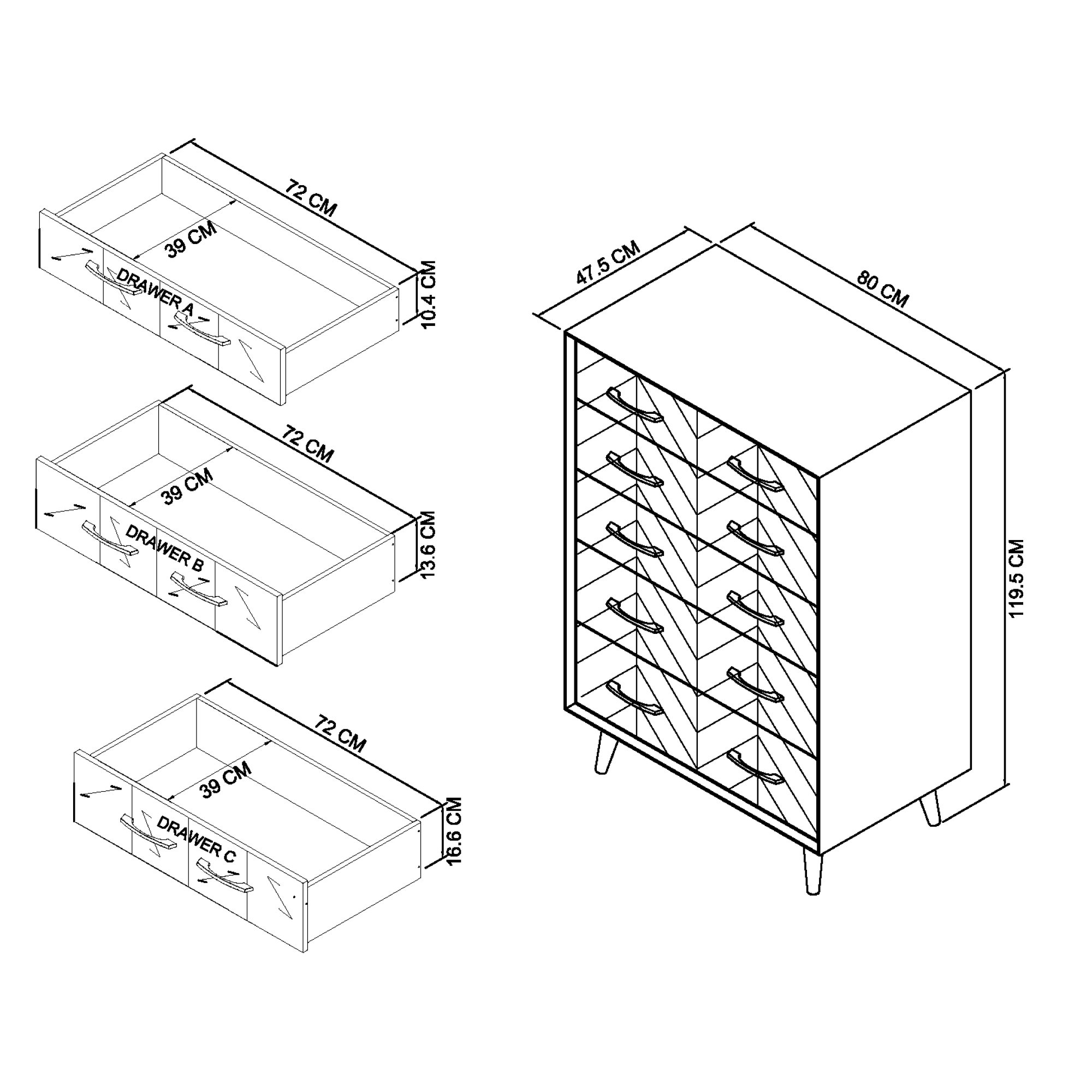 72 CM
39 CM
DRAWER A
10.4 CM

72 CM
39 CM
DRAWER B
13.6 CM

72 CM
39 CM
DRAWER C
16.6 CM

47.5 CM
80 CM
119.5 CM