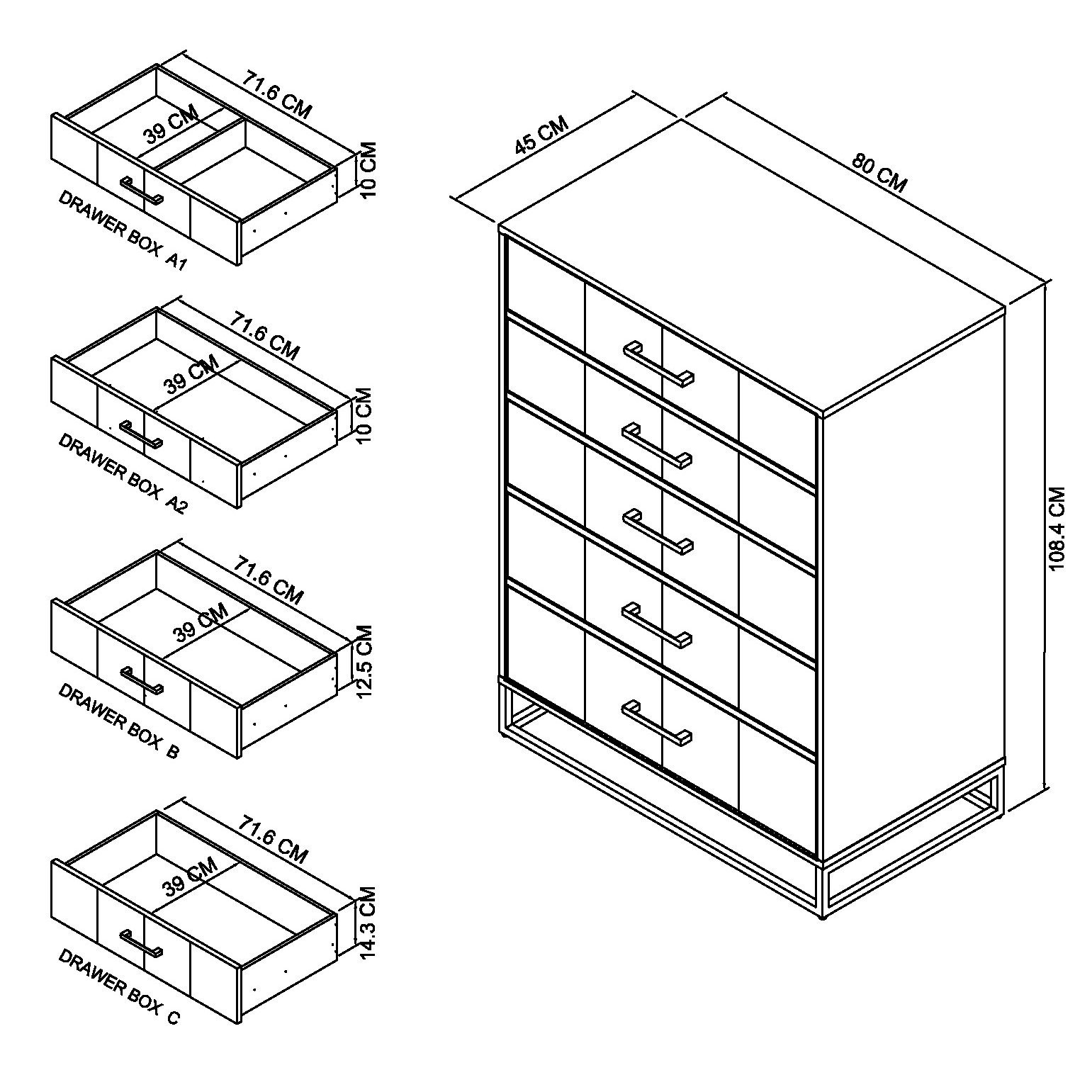 71.6 CM
39 CM
10 CM
DRAWER BOX A1

71.6 CM
39 CM
10 CM
DRAWER BOX A2

71.6 CM
39 CM
12.5 CM
DRAWER BOX B

71.6 CM
39 CM
14.3 CM
DRAWER BOX C

45 CM
80 CM
108.4 CM