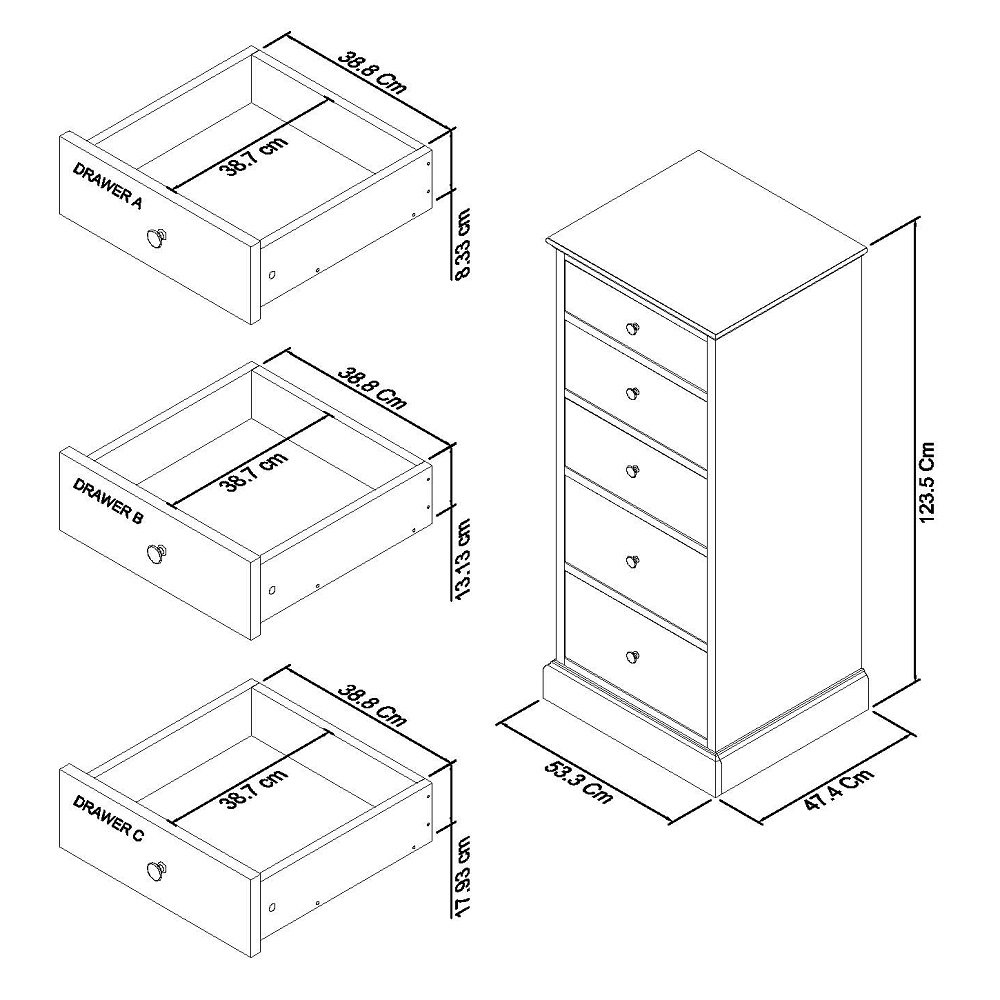 38.8 Cm
38.7 cm
DRAWER A
8.33 cm

38.8 Cm
38.7 cm
DRAWER B
13.13 cm

38.8 Cm
38.7 cm
DRAWER C
17.93 cm

123.5 Cm
53.3 Cm
47.4 Cm