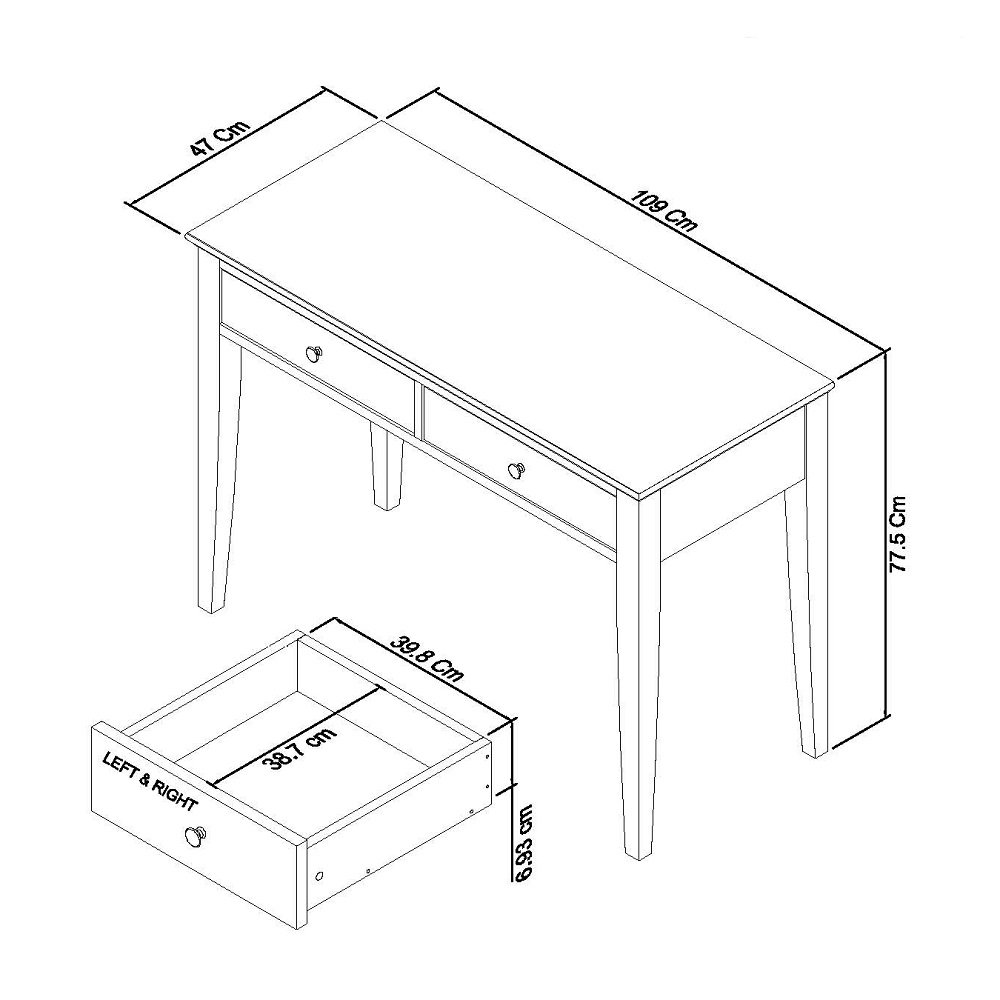 47 Cm
109 Cm
77.5 Cm
39.8 Cm
38.7 cm
LEFT & RIGHT
6.93 cm