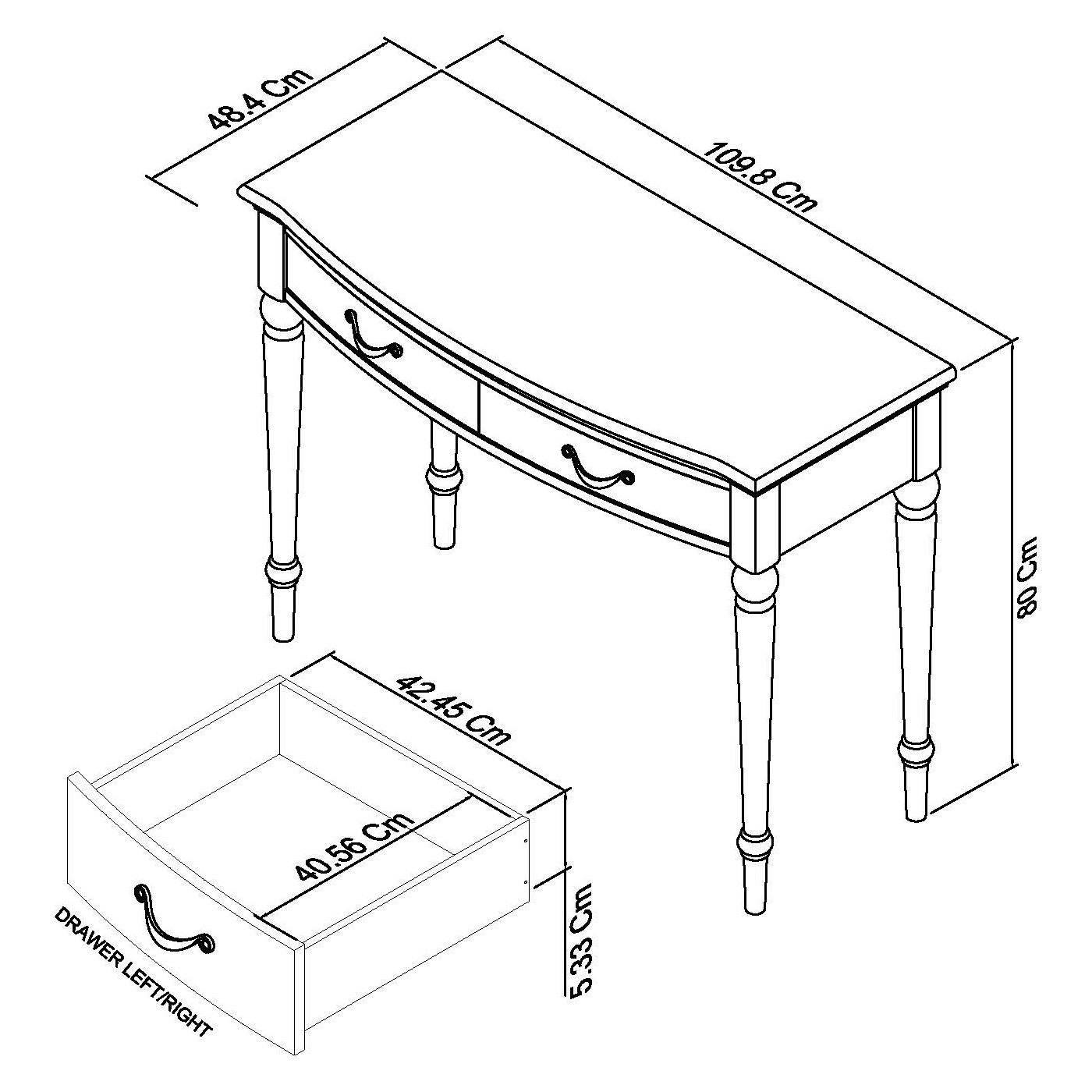 48.4 Cm

109.8 Cm

80 Cm

42.45 Cm

40.56 Cm

5.33 Cm

DRAWER LEFT/RIGHT