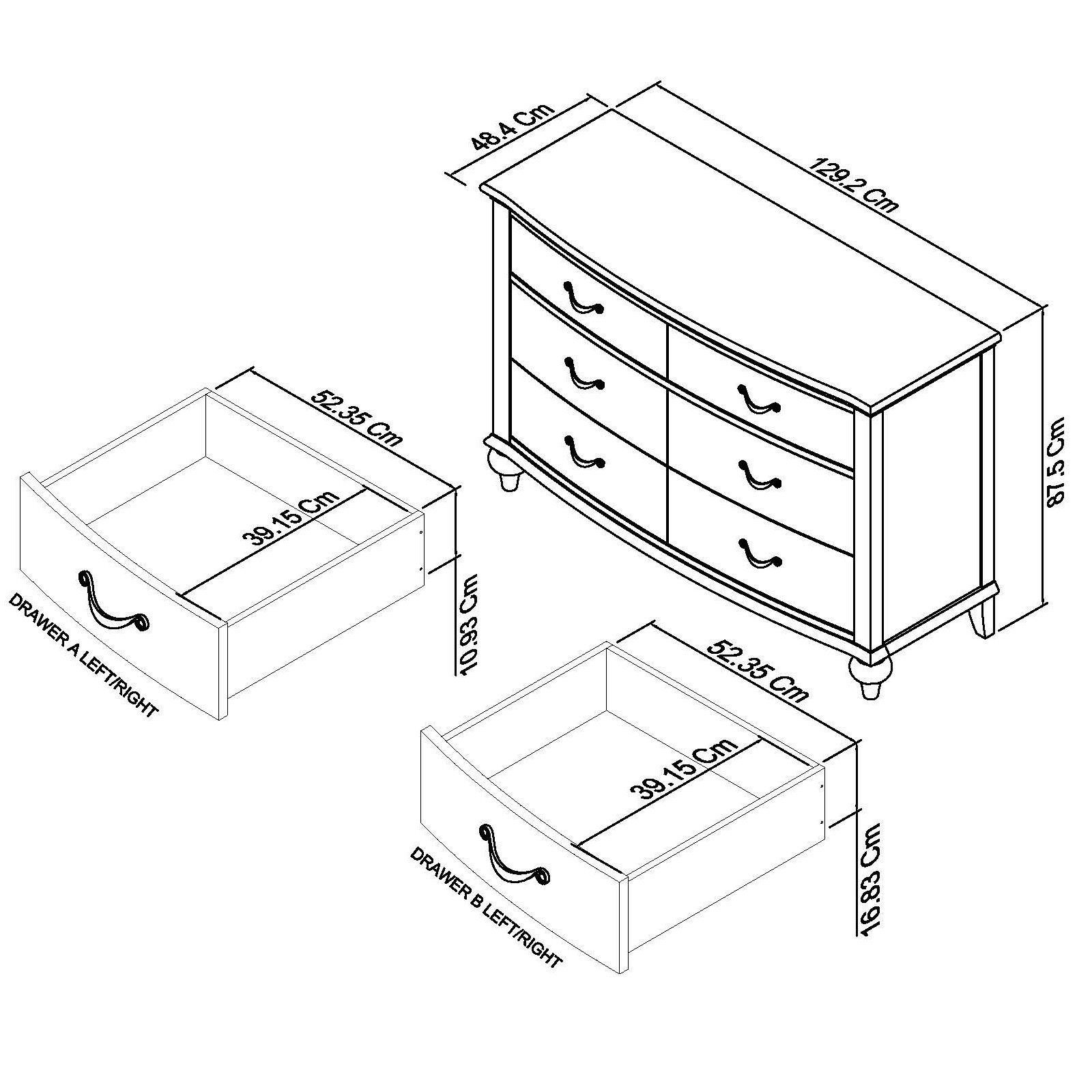 48.4 Cm

129.2 Cm

87.5 Cm

52.35 Cm

39.15 Cm

10.93 Cm

DRAWER A LEFT/RIGHT

52.35 Cm

39.15 Cm

16.83 Cm

DRAWER B LEFT/RIGHT