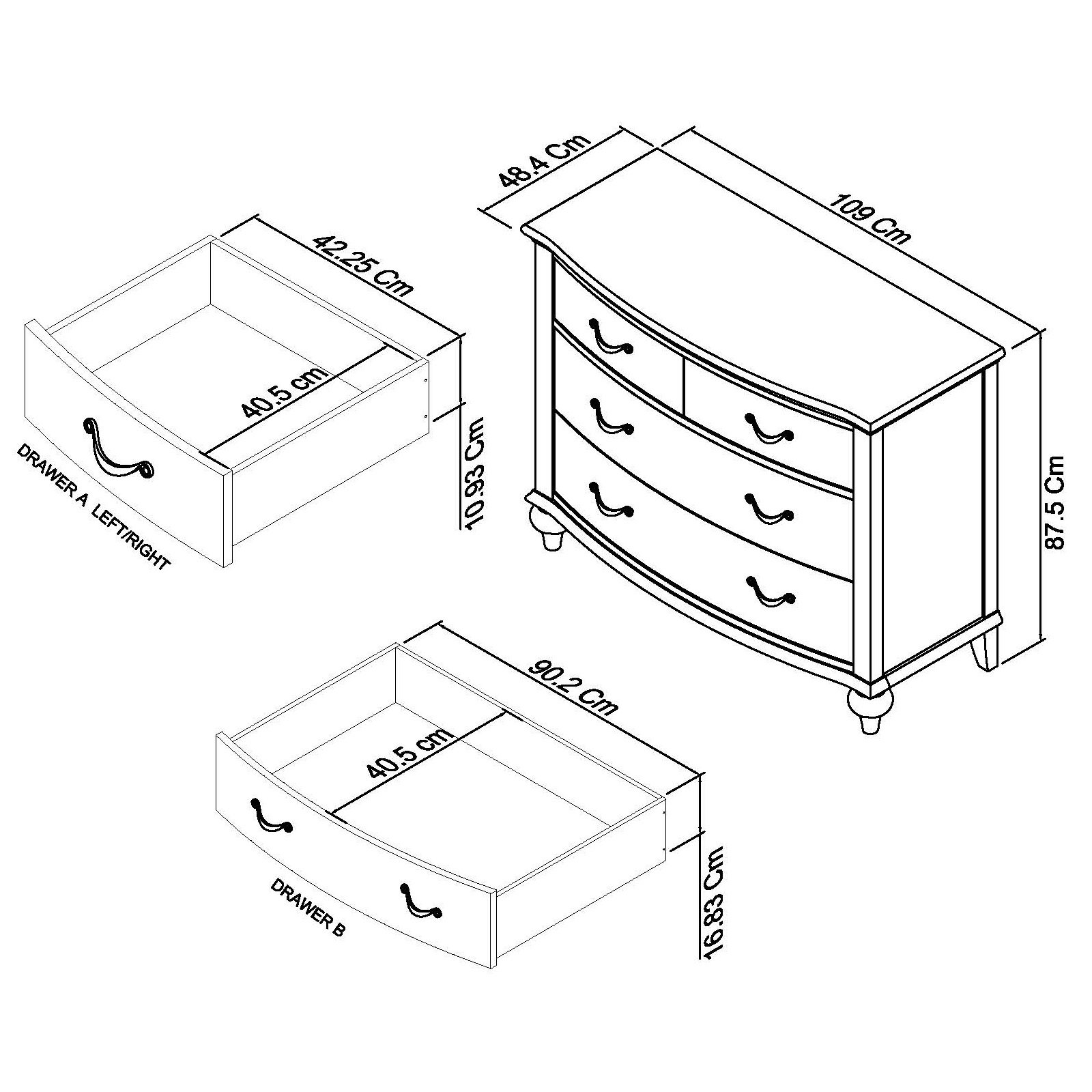 48.4 Cm

109 Cm

87.5 Cm

42.25 Cm

40.5 cm

10.93 Cm

DRAWER A LEFT/RIGHT

90.2 Cm

40.5 cm

16.83 Cm

DRAWER B