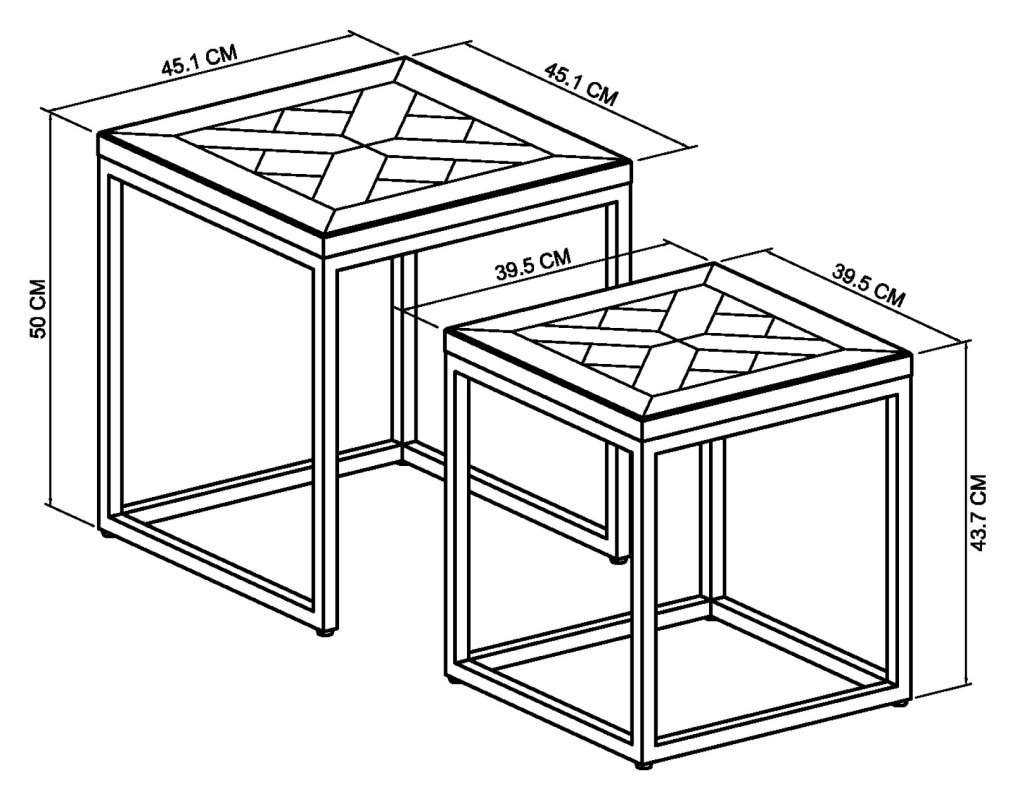 45.1 CM
45.1 CM
50 CM
39.5 CM
39.5 CM
43.7 CM