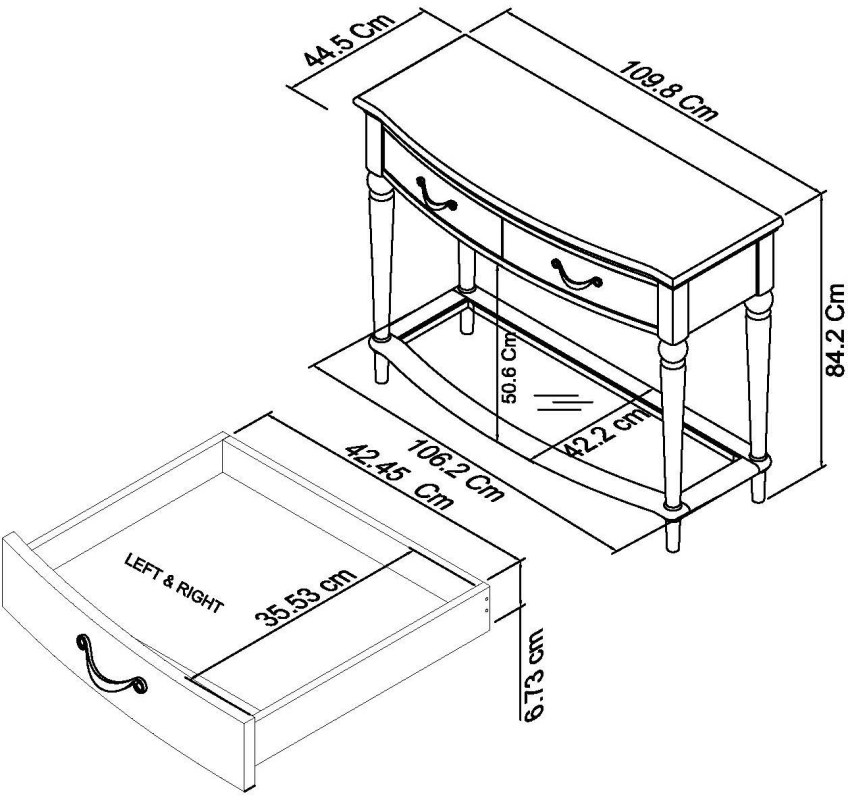 44.5 Cm
109.8 Cm
84.2 Cm
50.6 Cm
42.2 cm
106.2 Cm
42.45 Cm
LEFT & RIGHT
35.53 cm
6.73 cm