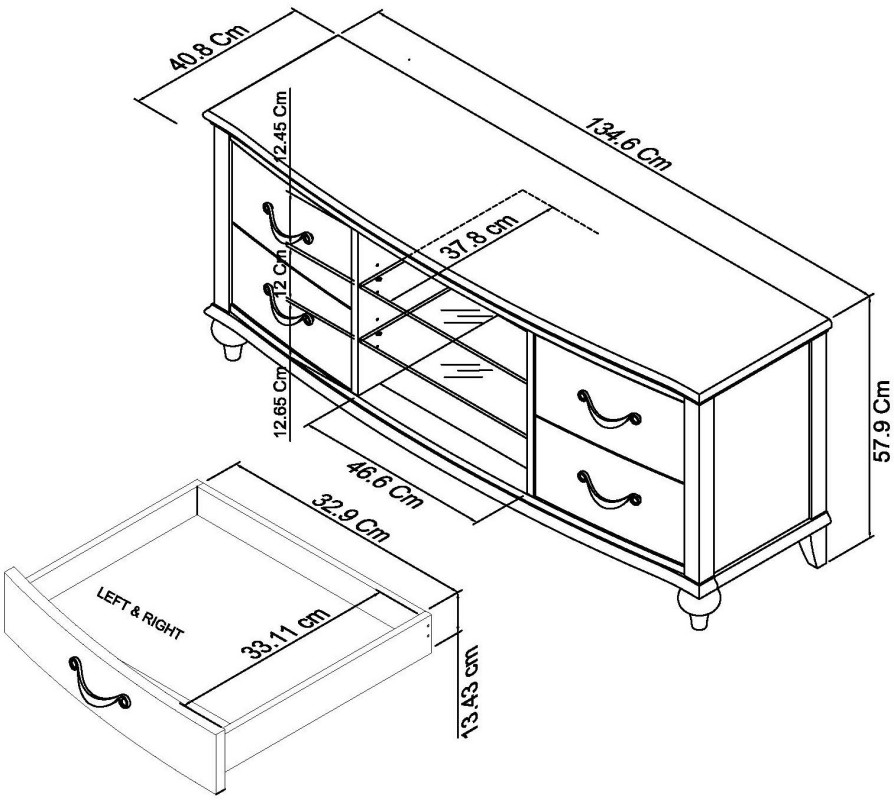 40.8 Cm
134.6 Cm
12.45 Cm
37.8 cm
12 Cm
12.65 Cm
57.9 Cm
46.6 Cm
32.9 Cm
LEFT & RIGHT
33.11 cm
13.43 cm