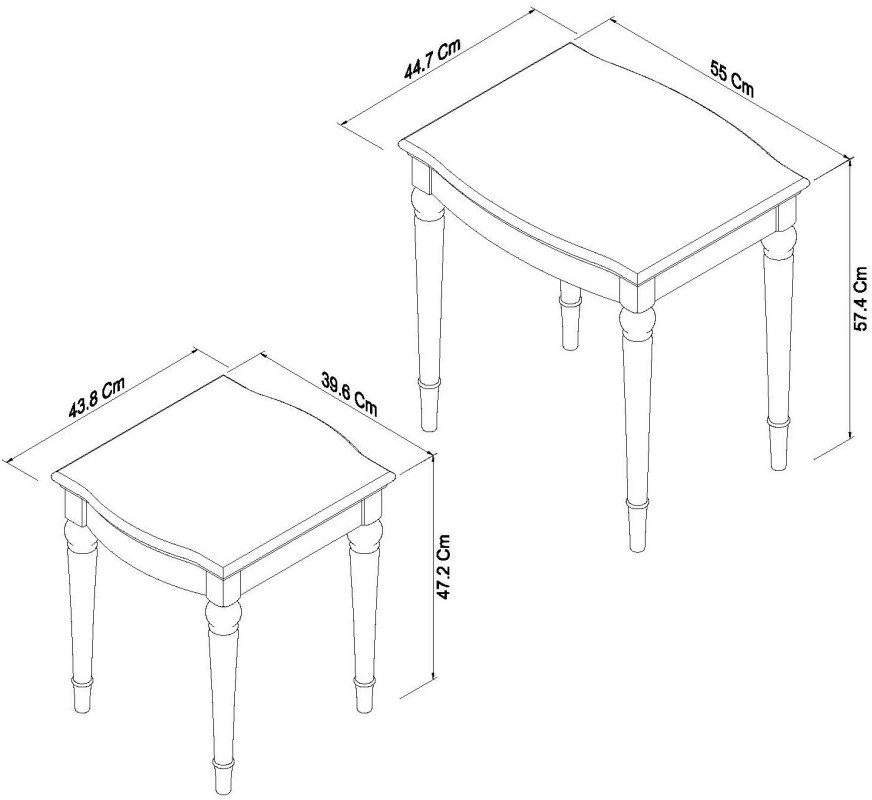 44.7 Cm
55 Cm
57.4 Cm
43.8 Cm
39.6 Cm
47.2 Cm