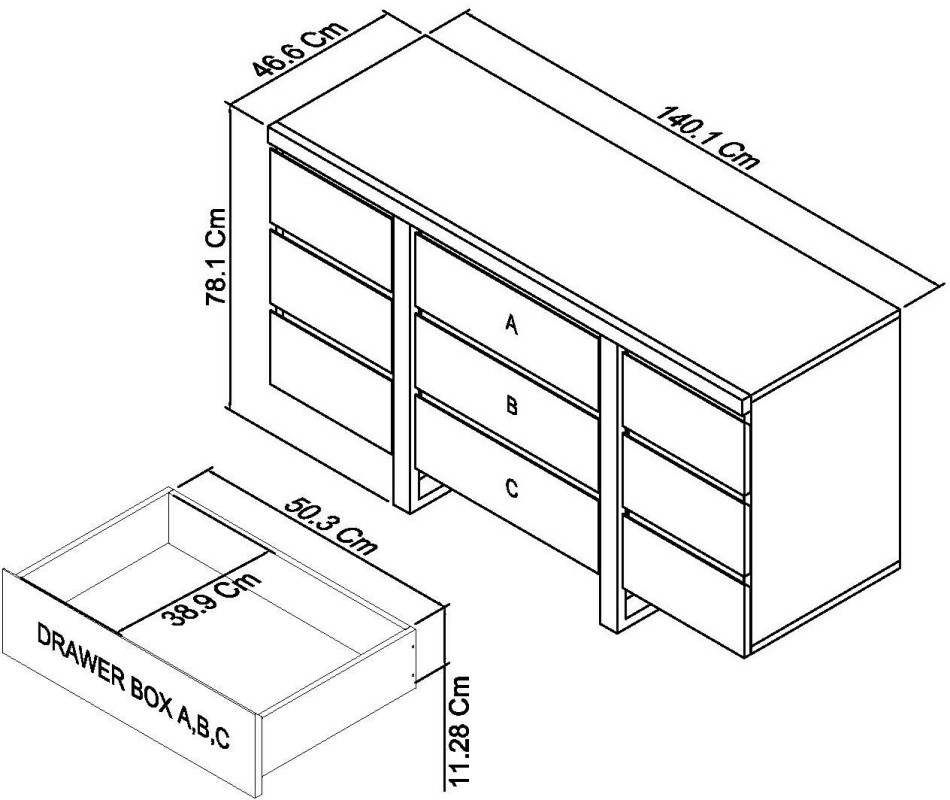 46.6 Cm
140.1 Cm
78.1 Cm
A
B
C
50.3 Cm
38.9 Cm
DRAWER BOX A,B,C
11.28 Cm