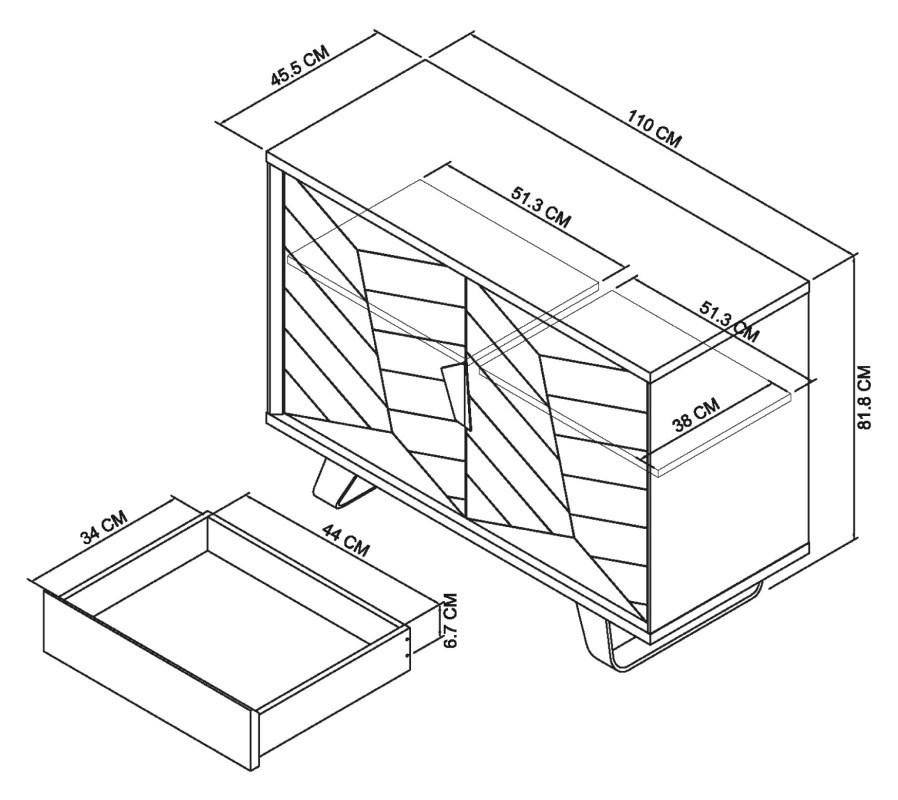 45.5 CM
110 CM
51.3 CM
51.3 CM
38 CM
81.8 CM
34 CM
44 CM
6.7 CM