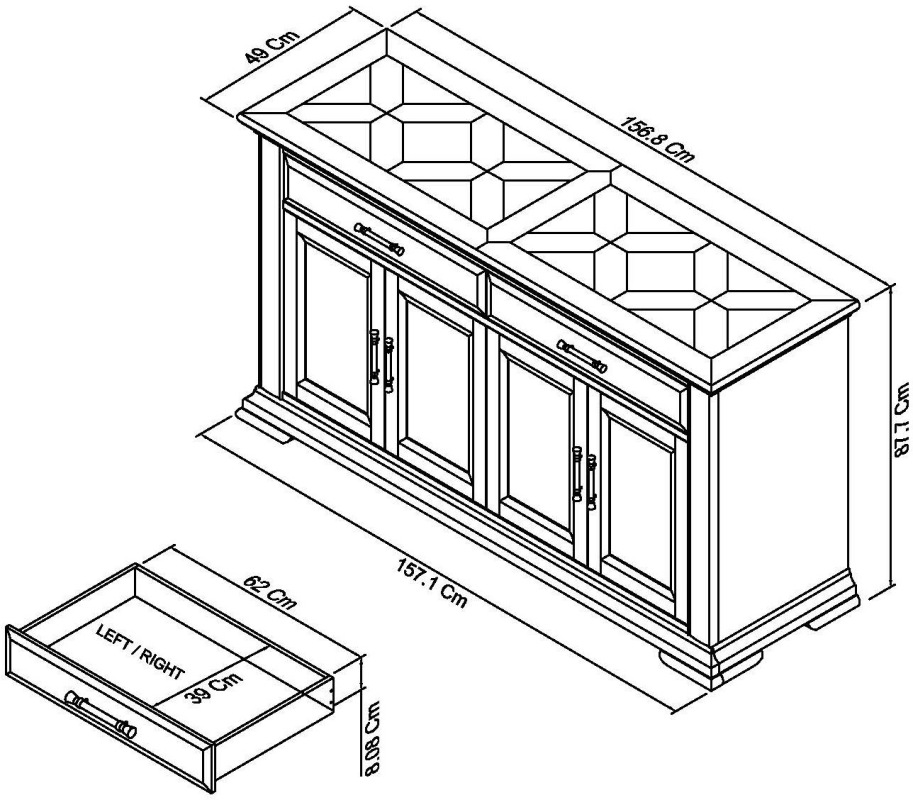 49 Cm

156.8 Cm

87.7 Cm

157.1 Cm

62 Cm

LEFT / RIGHT

39 Cm

8.08 Cm