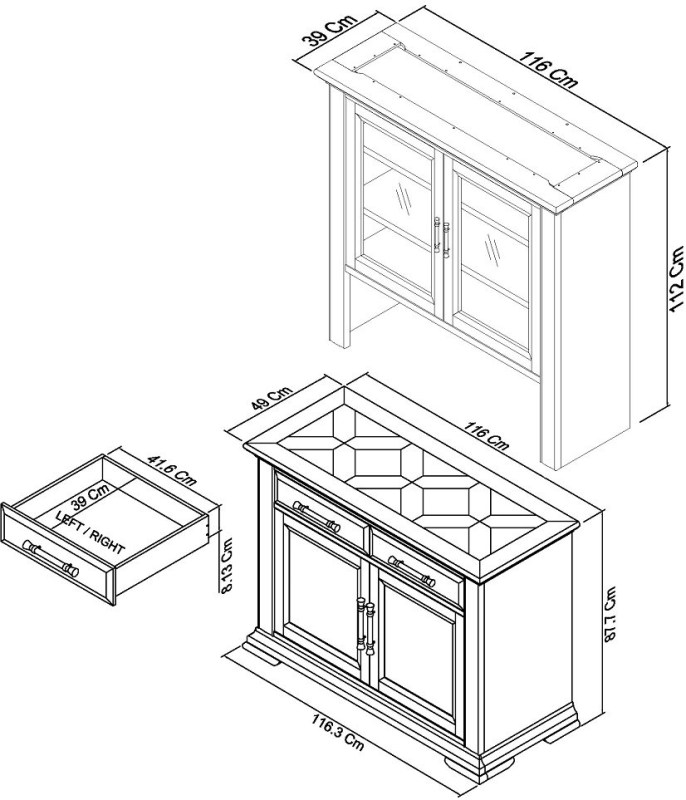 39 Cm
116 Cm
112 Cm
49 Cm
116 Cm
41.6 Cm
39 Cm
LEFT / RIGHT
8.13 Cm
87.7 Cm
116.3 Cm