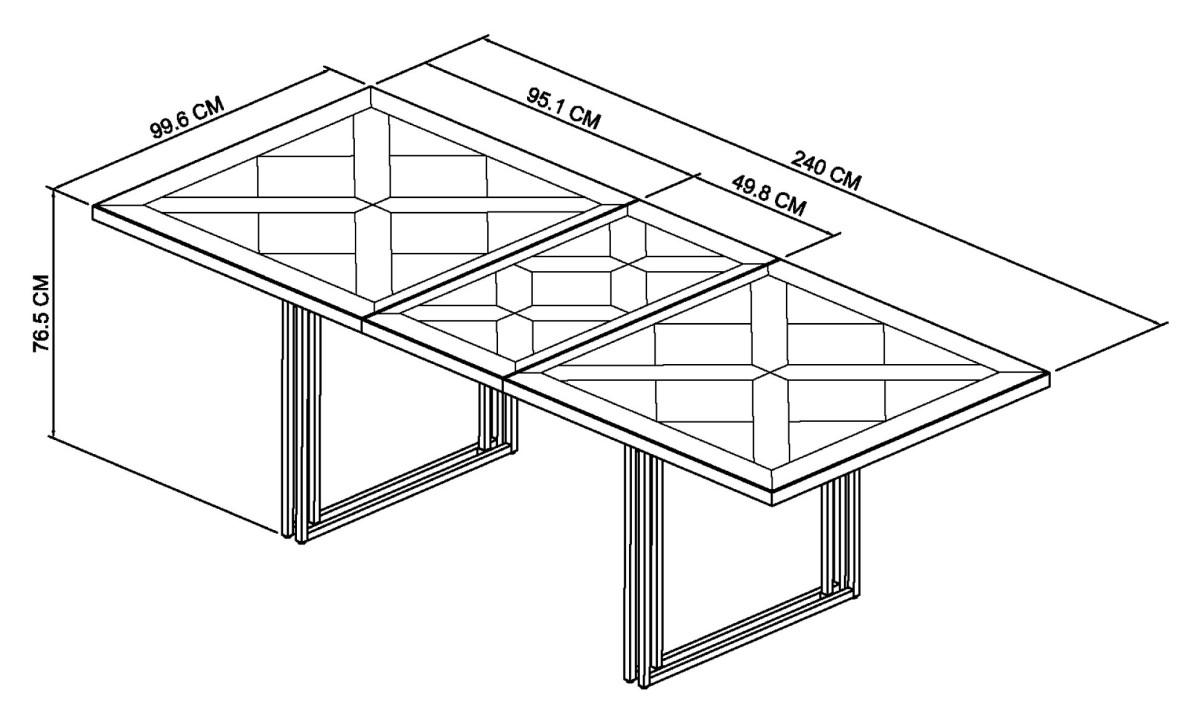 99.6 CM
95.1 CM
240 CM
49.8 CM
76.5 CM