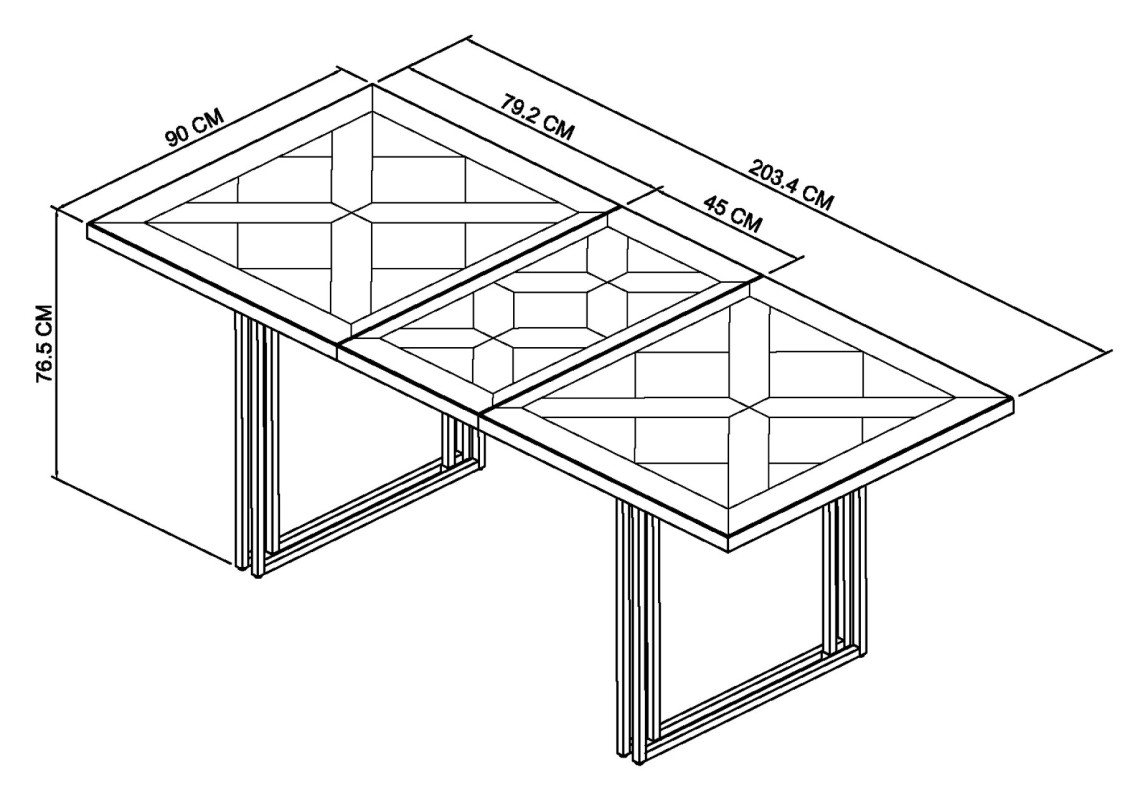 90 CM
79.2 CM
203.4 CM
45 CM
76.5 CM