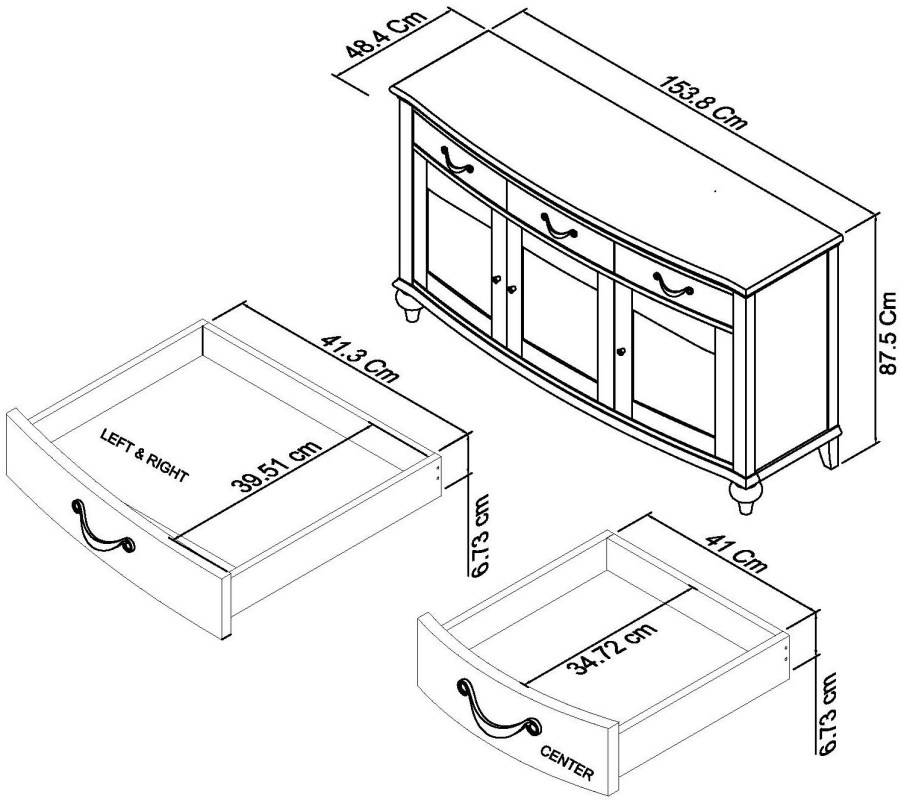 48.4 Cm
153.8 Cm
87.5 Cm
41.3 Cm
LEFT & RIGHT
39.51 cm
6.73 cm
41 Cm
34.72 cm
6.73 cm
CENTER