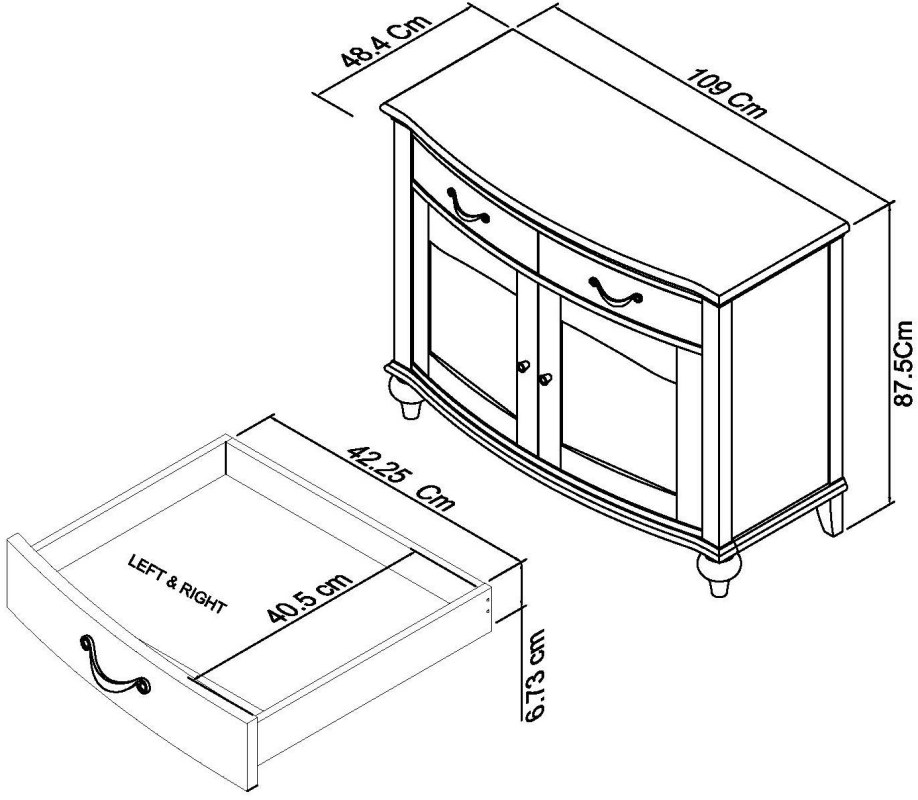 48.4 Cm
109 Cm
87.5Cm
42.25 Cm
LEFT & RIGHT
40.5 cm
6.73 cm