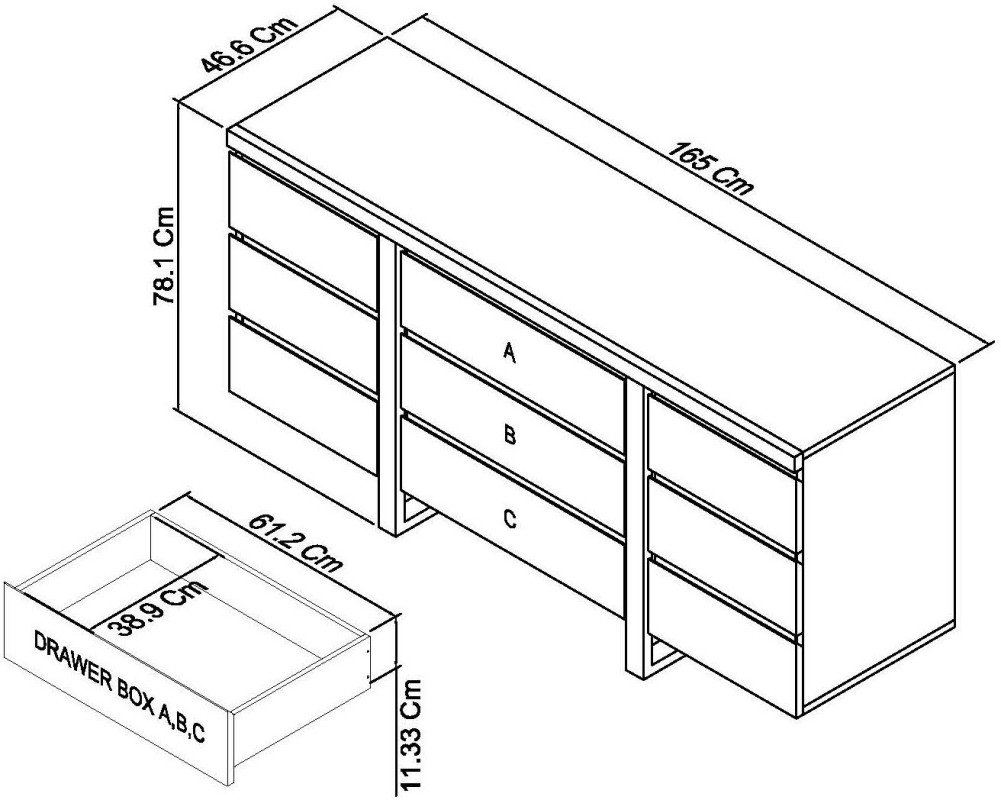 46.6 Cm

165 Cm

78.1 Cm

A

B

C

61.2 Cm

38.9 Cm

DRAWER BOX A,B,C

11.33 Cm