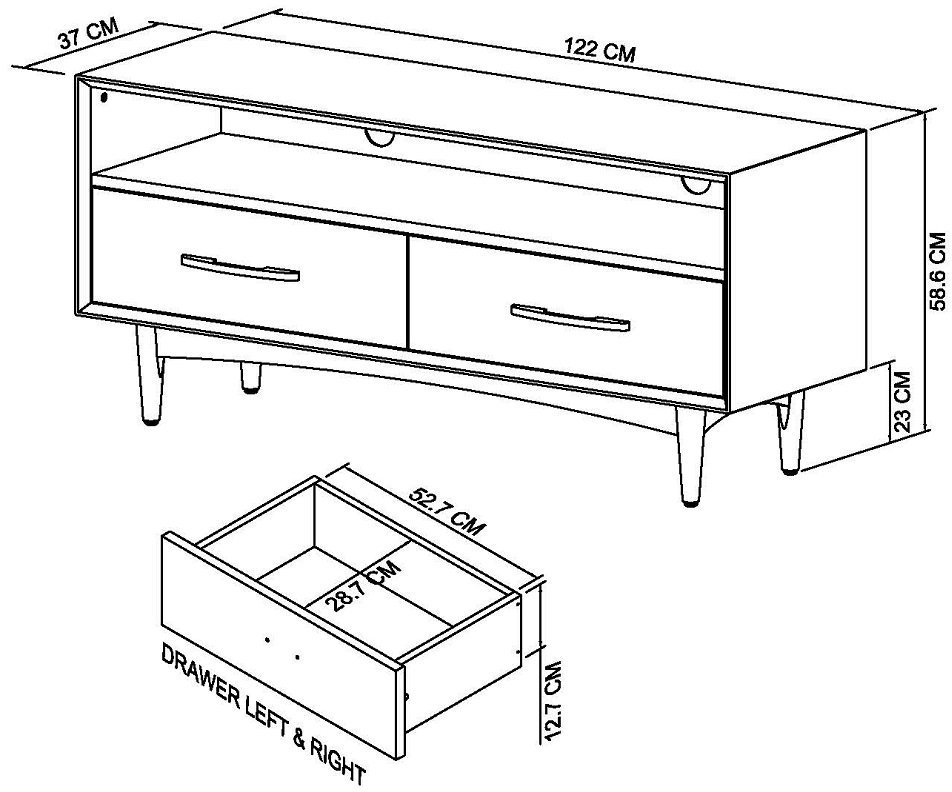 37 CM
122 CM
58.6 CM
23 CM
52.7 CM
28.7 CM
12.7 CM
DRAWER LEFT & RIGHT