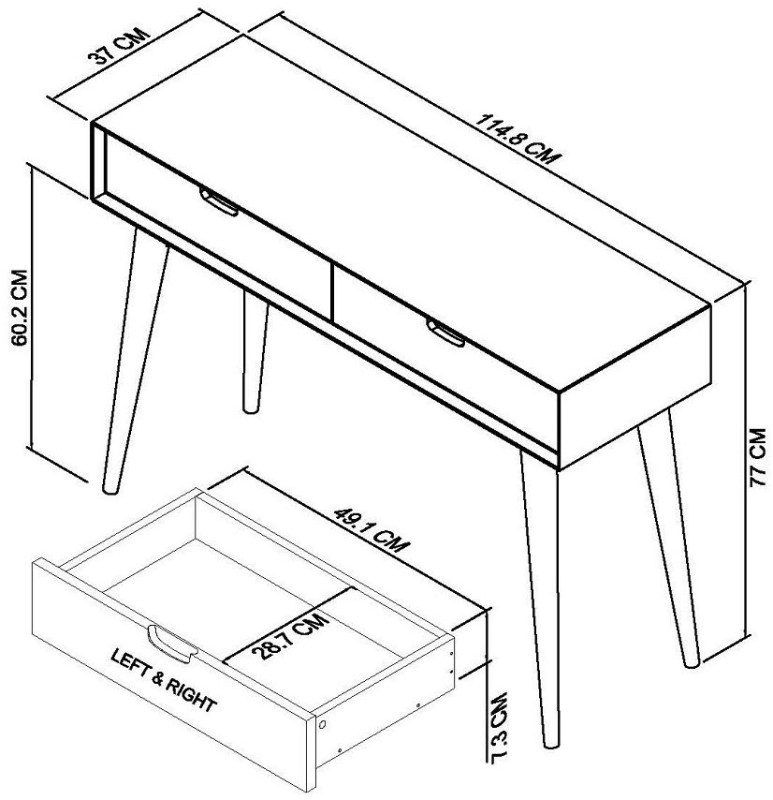 37 CM

114.8 CM

60.2 CM

77 CM

49.1 CM

28.7 CM

LEFT & RIGHT

7.3 CM