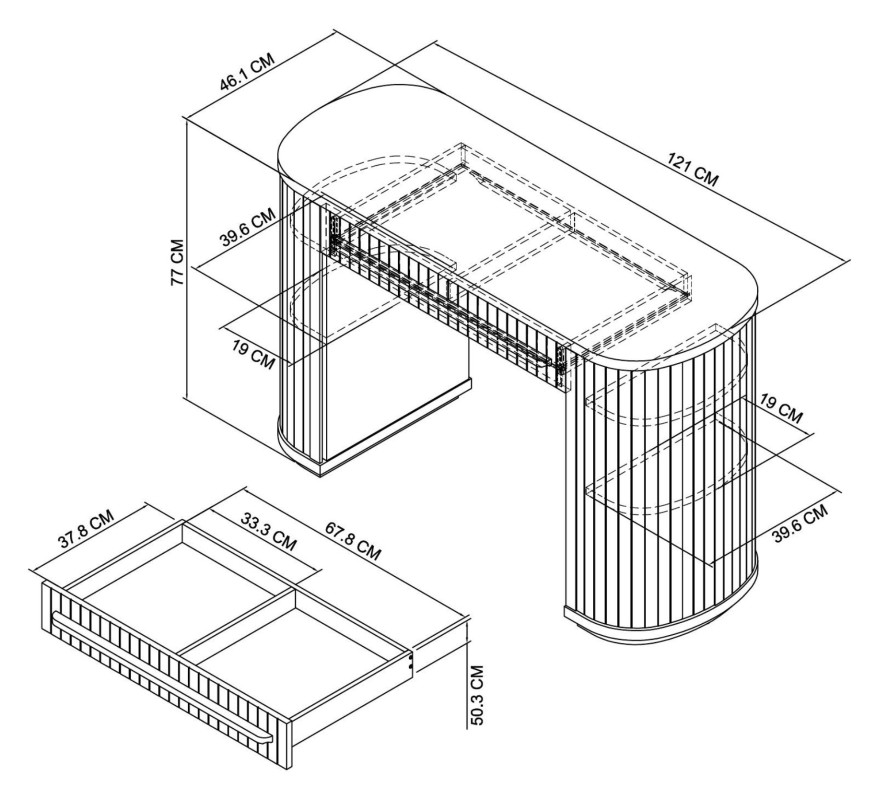 46.1 CM
121 CM
77 CM
39.6 CM
19 CM
19 CM
39.6 CM
37.8 CM
33.3 CM
67.8 CM
50.3 CM