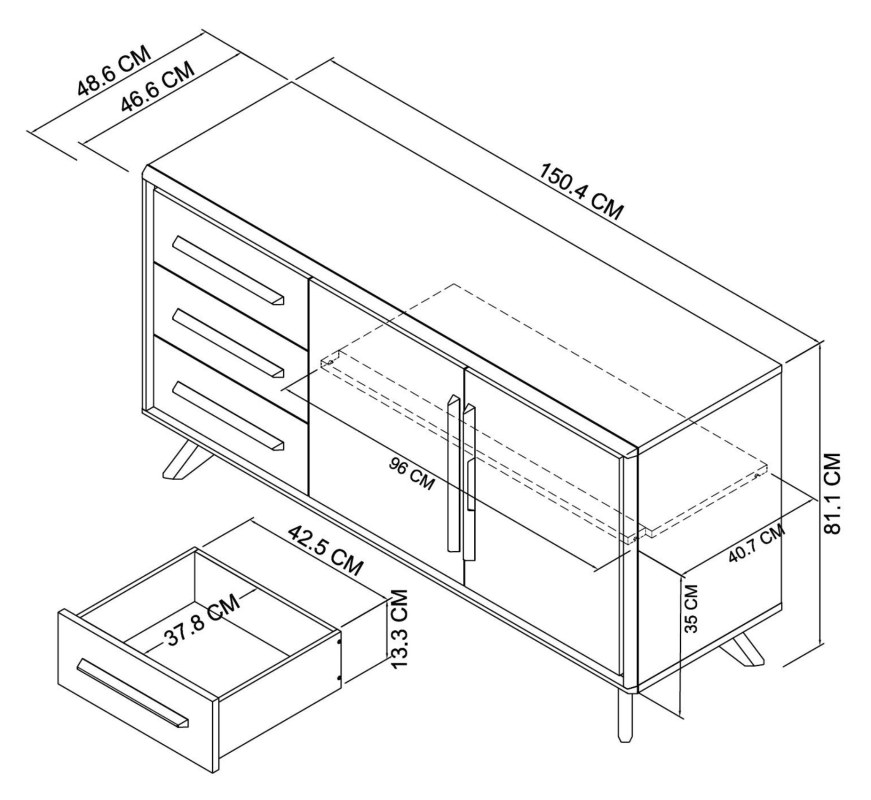 48.6 CM
46.6 CM
150.4 CM
96 CM
81.1 CM
40.7 CM
35 CM
42.5 CM
37.8 CM
13.3 CM