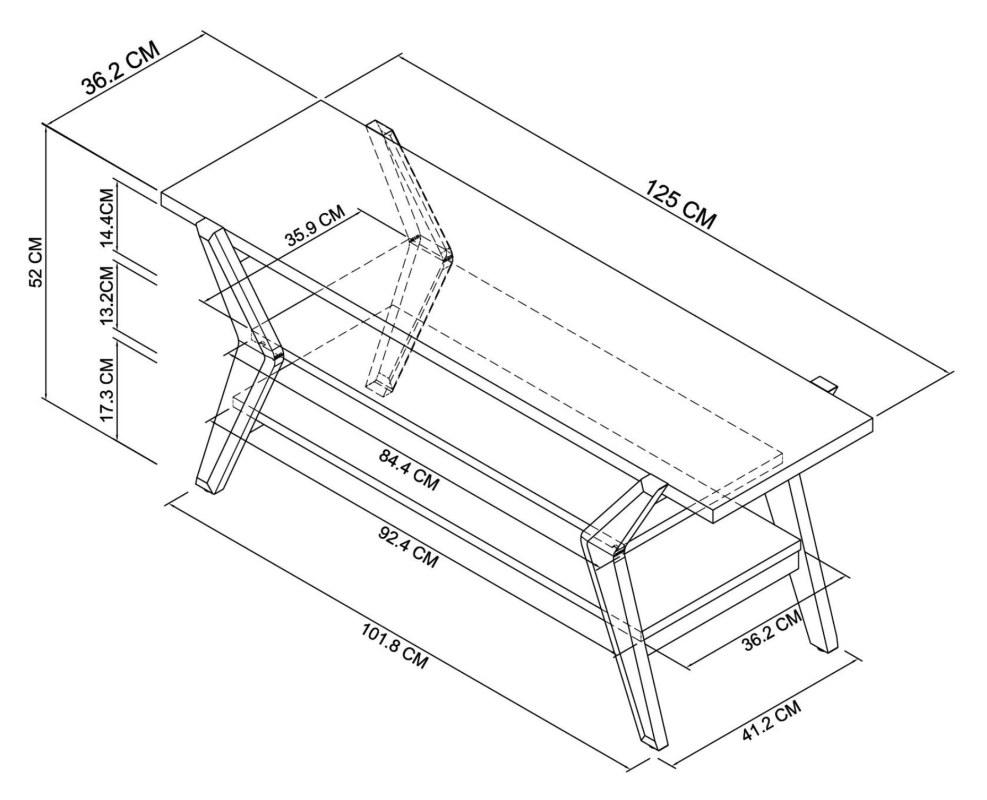 36.2 CM
125 CM
52 CM
14.4CM
13.2CM
17.3 CM
35.9 CM
84.4 CM
92.4 CM
101.8 CM
36.2 CM
41.2 CM