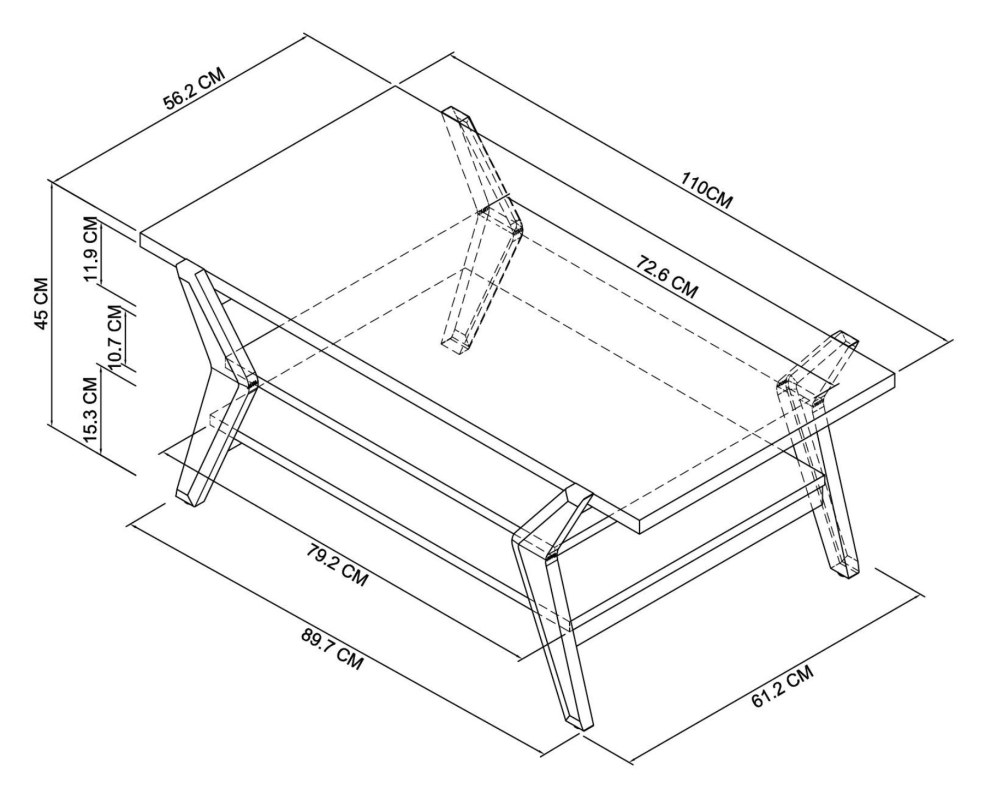 56.2 CM
110CM
72.6 CM
45 CM
11.9 CM
10.7 CM
15.3 CM
79.2 CM
89.7 CM
61.2 CM