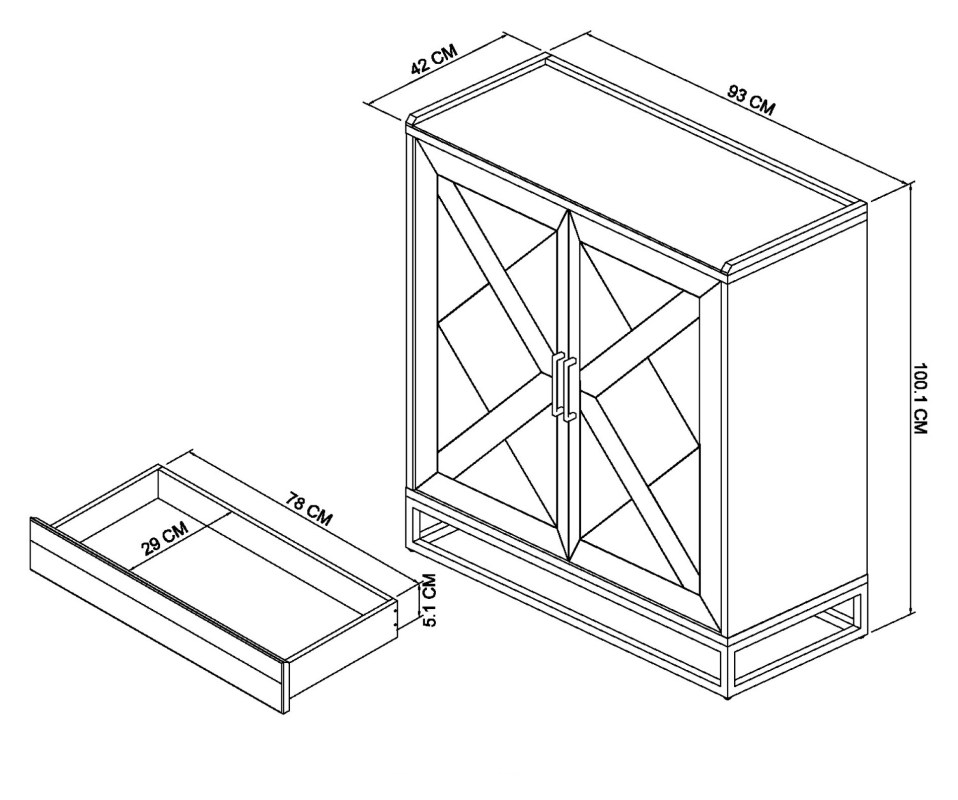 42 CM
93 CM
100.1 CM
78 CM
29 CM
5.1 CM