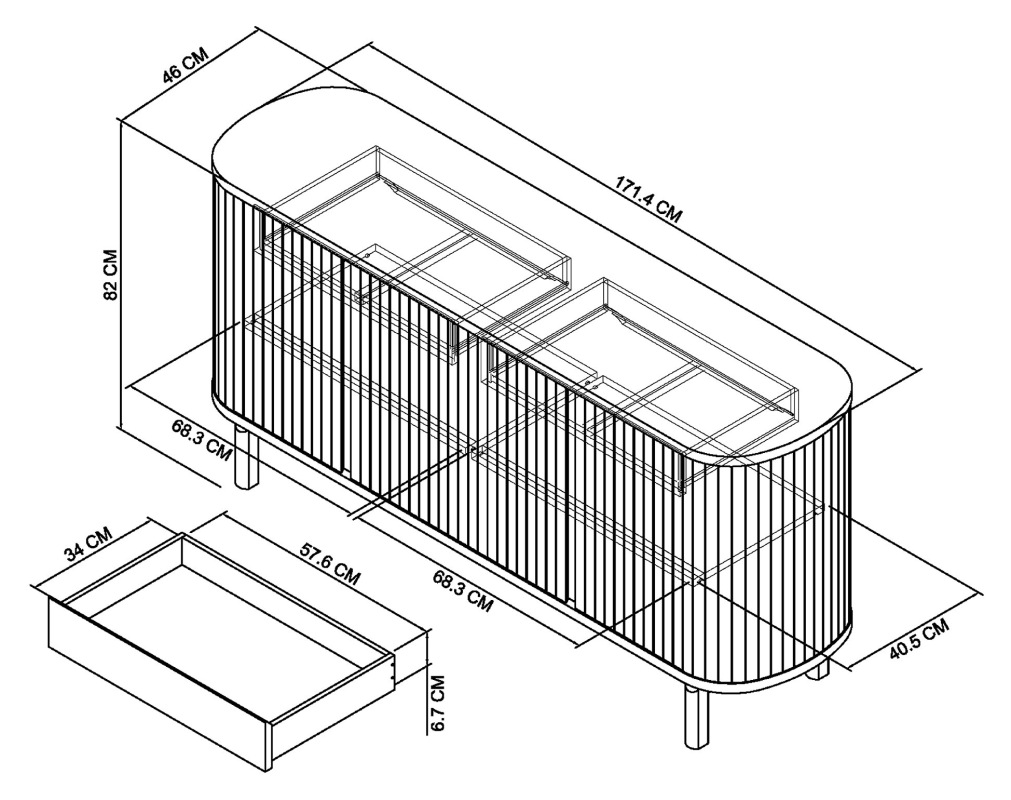 46 CM

171.4 CM

82 CM

68.3 CM

34 CM

57.6 CM

68.3 CM

40.5 CM

6.7 CM