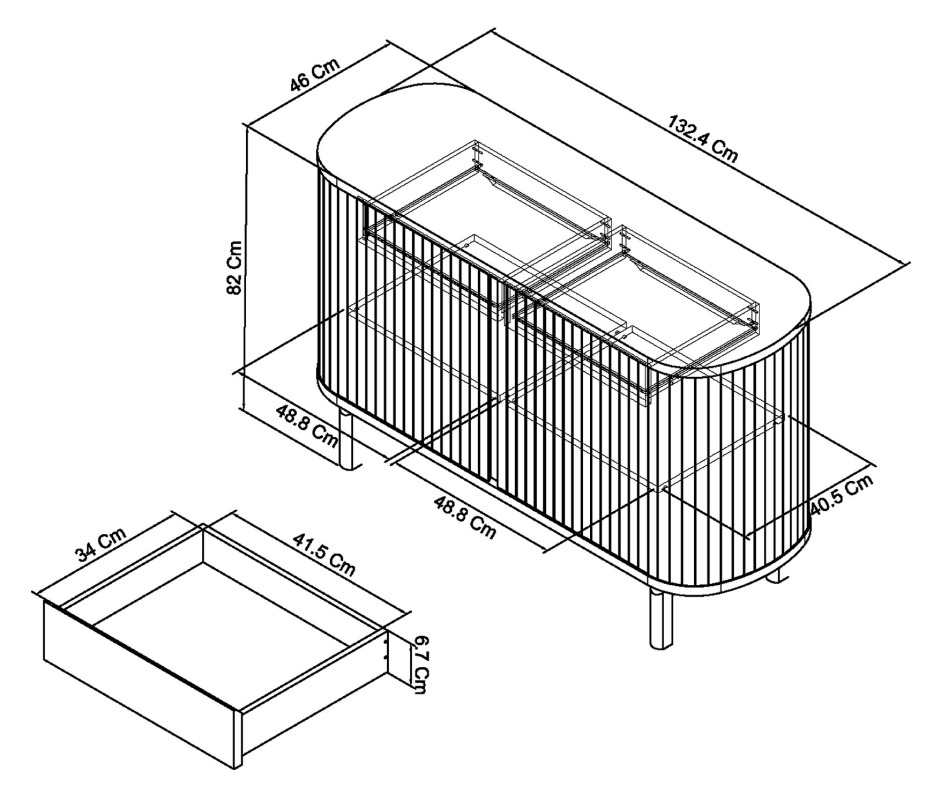 46 Cm
132.4 Cm
82 Cm
48.8 Cm
48.8 Cm
40.5 Cm
34 Cm
41.5 Cm
6.7 Cm