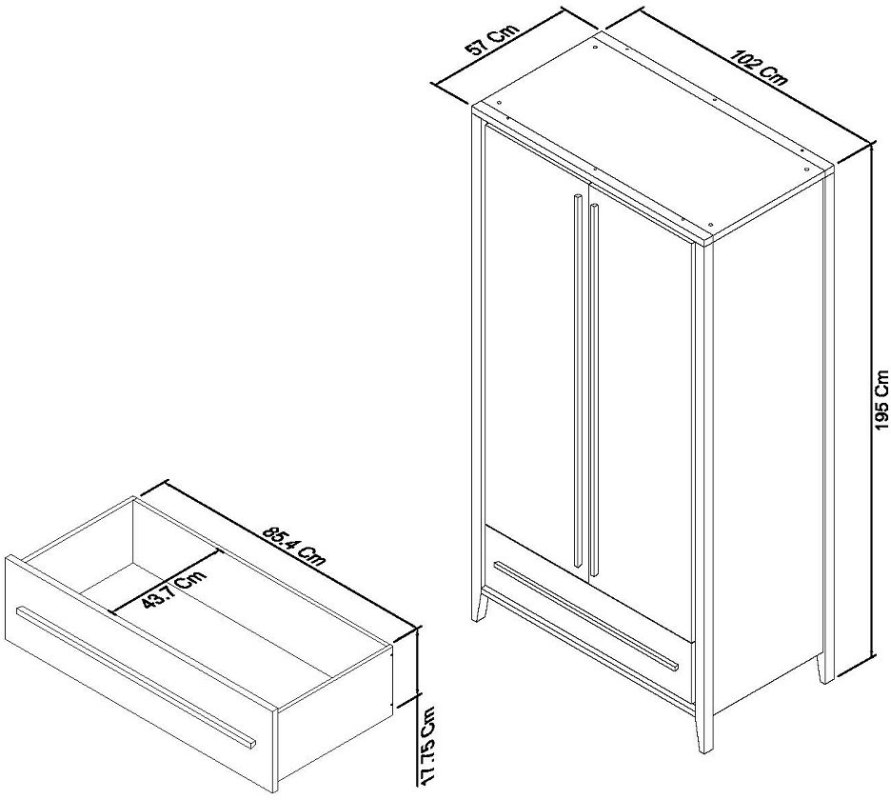 57 Cm
102 Cm
195 Cm
85.4 Cm
43.7 Cm
17.75 Cm