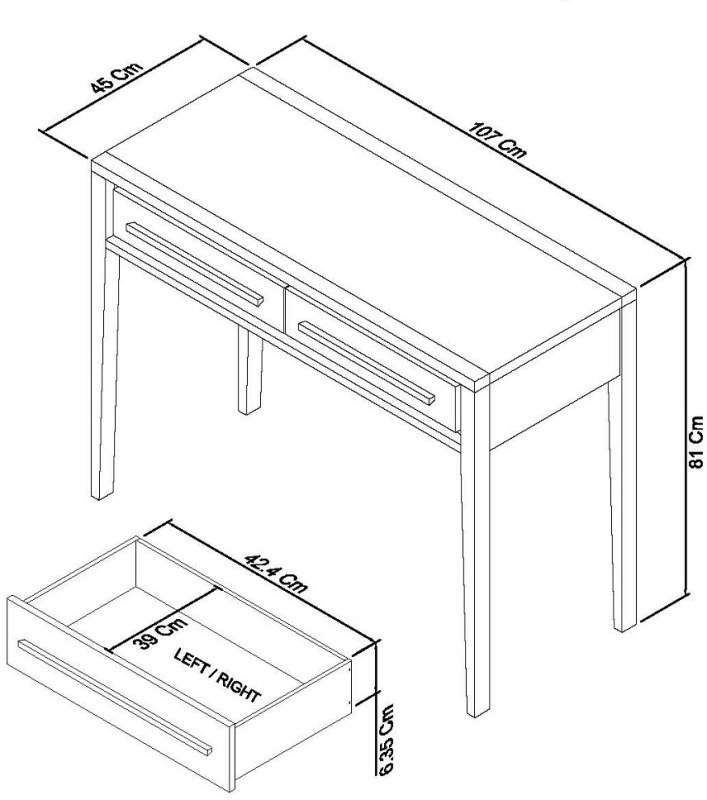 45 Cm
107 Cm
81 Cm
42.4 Cm
39 Cm
LEFT / RIGHT
6.35 Cm