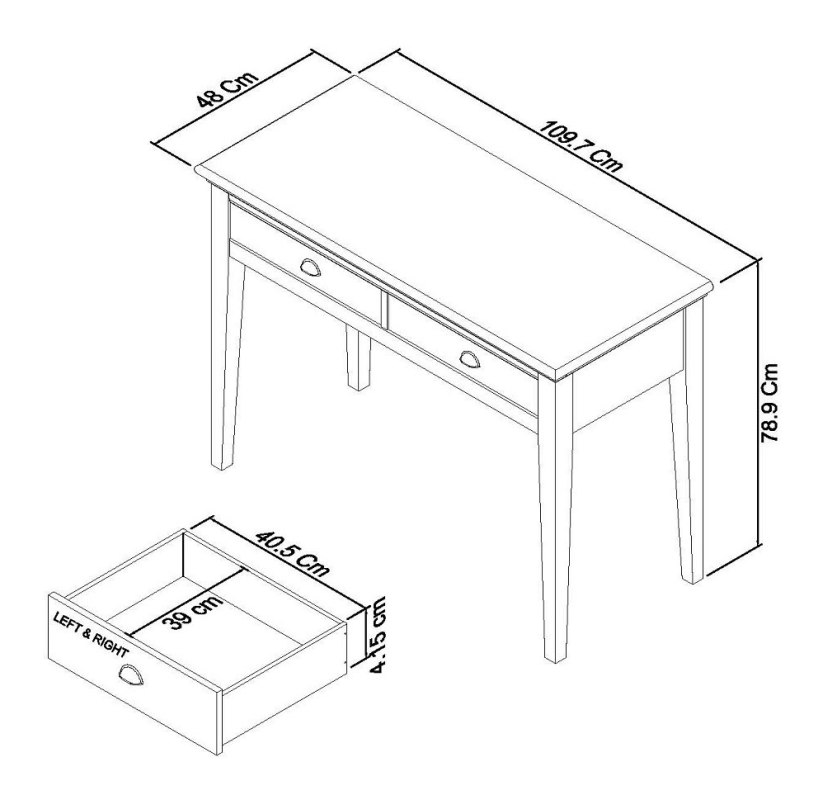 48 Cm

109.7 Cm

78.9 Cm

40.5 Cm

39 cm

4.15 cm

LEFT & RIGHT