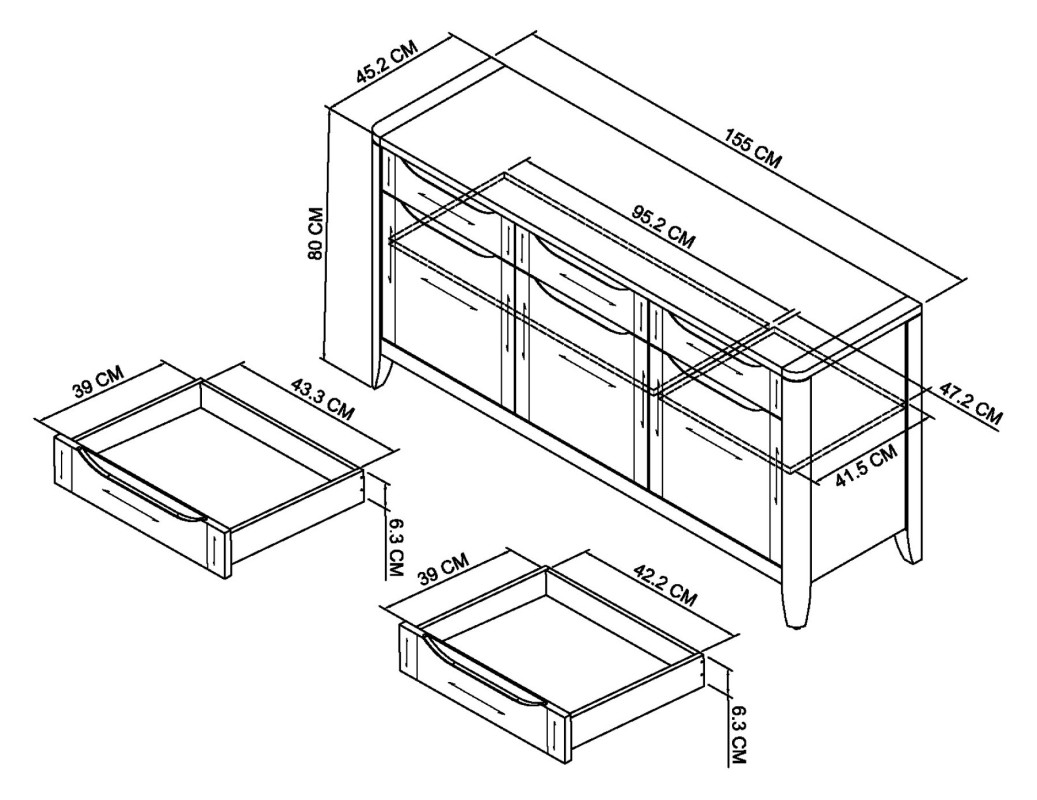 45.2 CM
155 CM
80 CM
95.2 CM
47.2 CM
41.5 CM
39 CM
43.3 CM
6.3 CM
39 CM
42.2 CM
6.3 CM