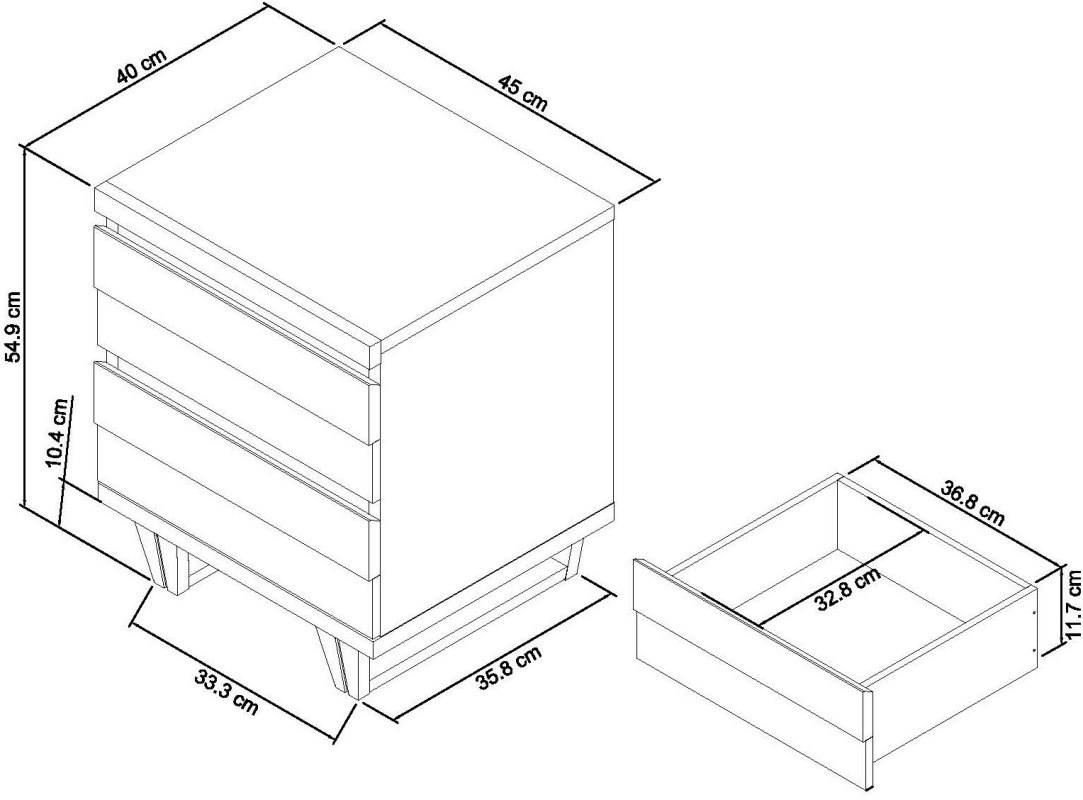 40 cm
45 cm
54.9 cm
10.4 cm
33.3 cm
35.8 cm
36.8 cm
32.8 cm
11.7 cm