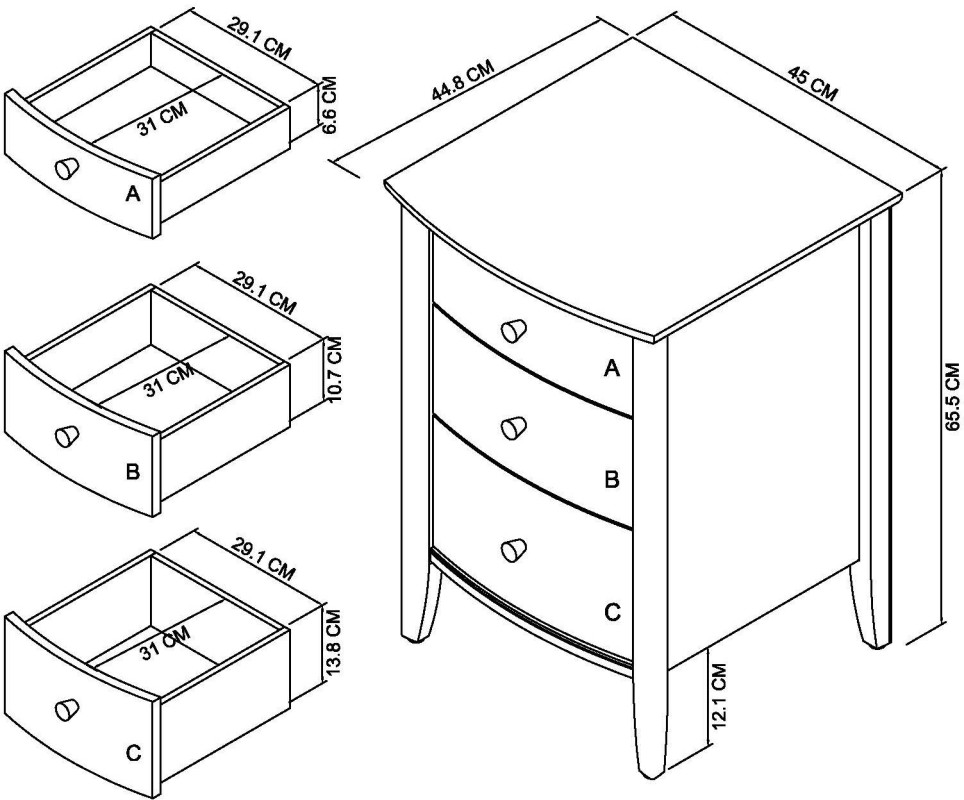 29.1 CM
6.6 CM
31 CM
A

29.1 CM
10.7 CM
31 CM
B

29.1 CM
13.8 CM
31 CM
C

44.8 CM
45 CM
65.5 CM
A
B
C
12.1 CM