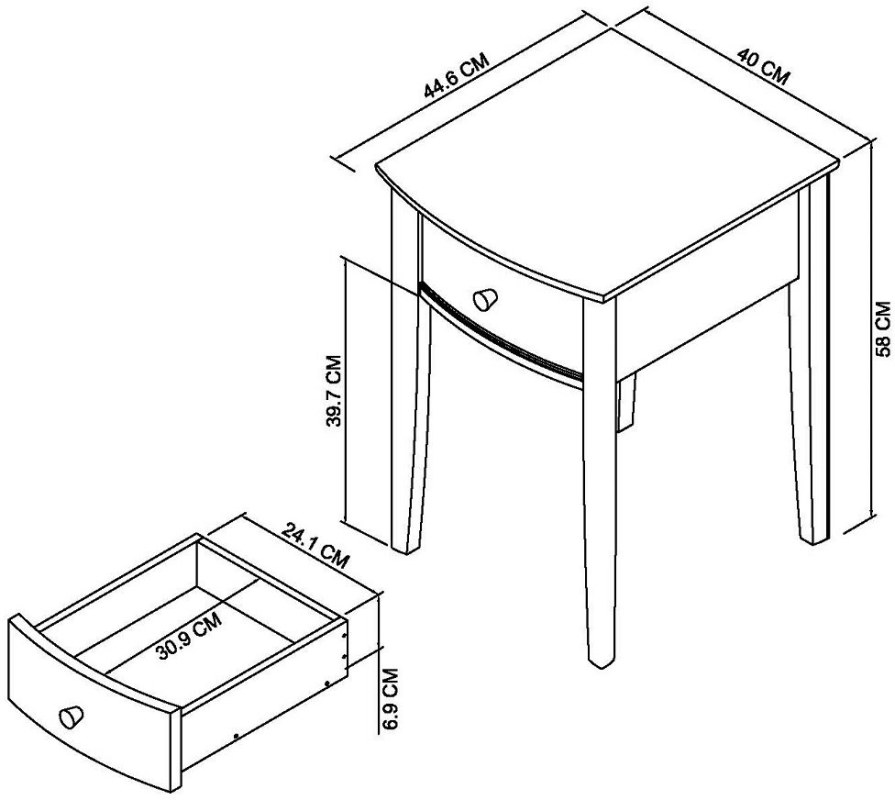 44.6 CM
40 CM
58 CM
39.7 CM
24.1 CM
30.9 CM
6.9 CM