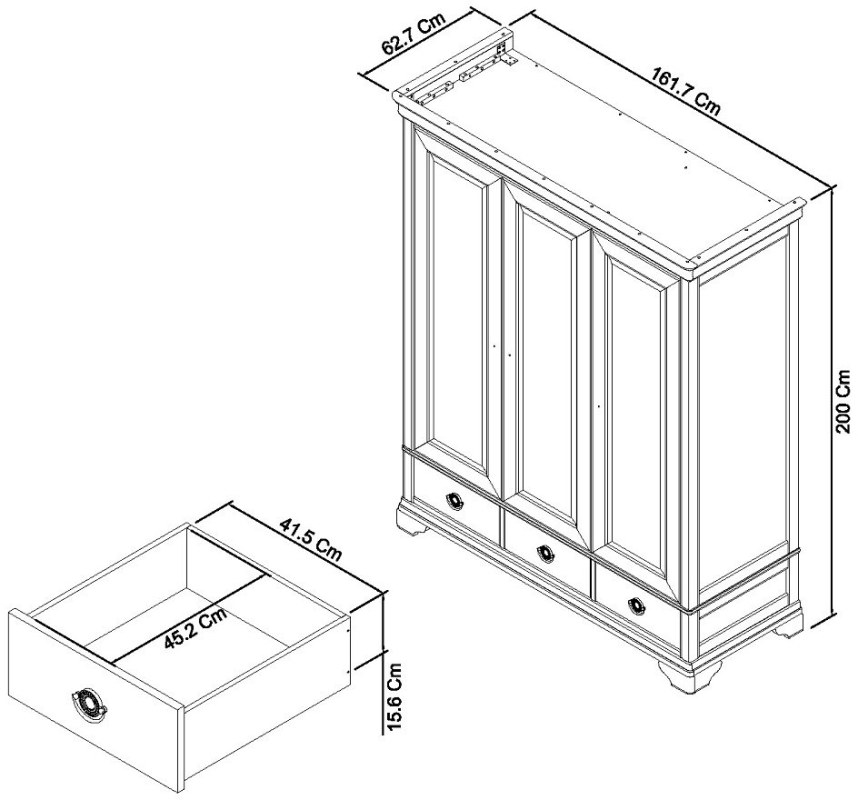 62.7 Cm

161.7 Cm

200 Cm

41.5 Cm

45.2 Cm

15.6 Cm