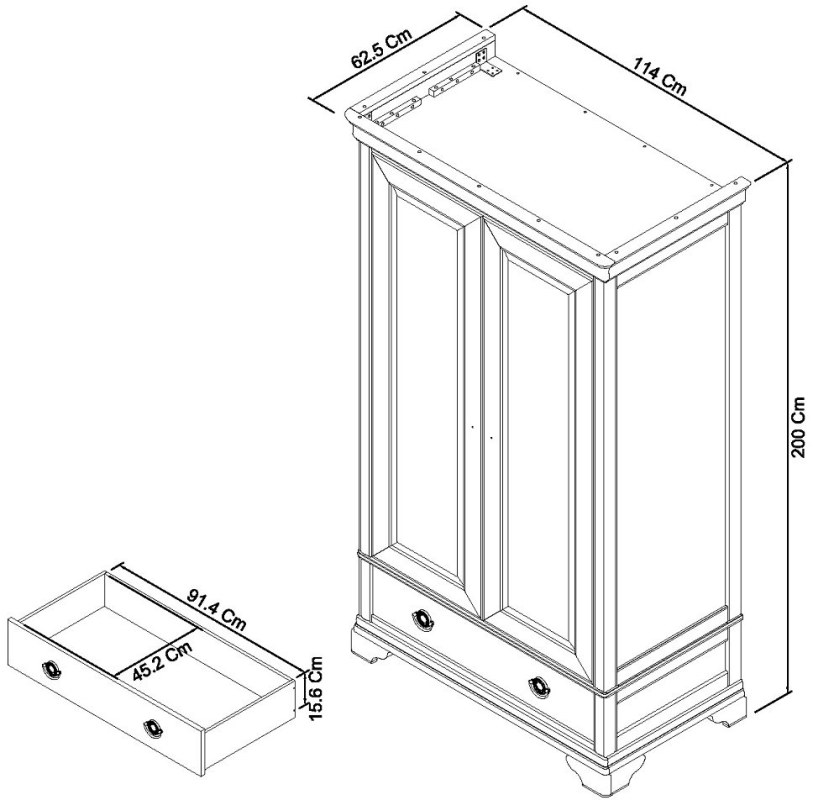 62.5 Cm
114 Cm
200 Cm
91.4 Cm
45.2 Cm
15.6 Cm