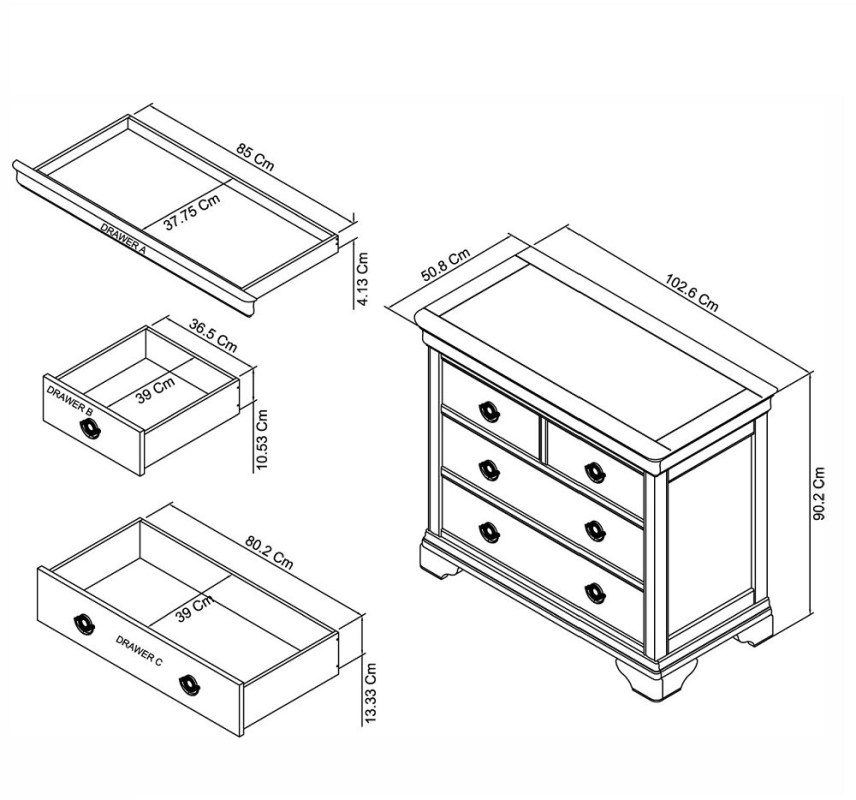 85 Cm
37.75 Cm
DRAWER A
4.13 Cm
36.5 Cm
39 Cm
DRAWER B
10.53 Cm
80.2 Cm
39 Cm
DRAWER C
13.33 Cm
50.8 Cm
102.6 Cm
90.2 Cm